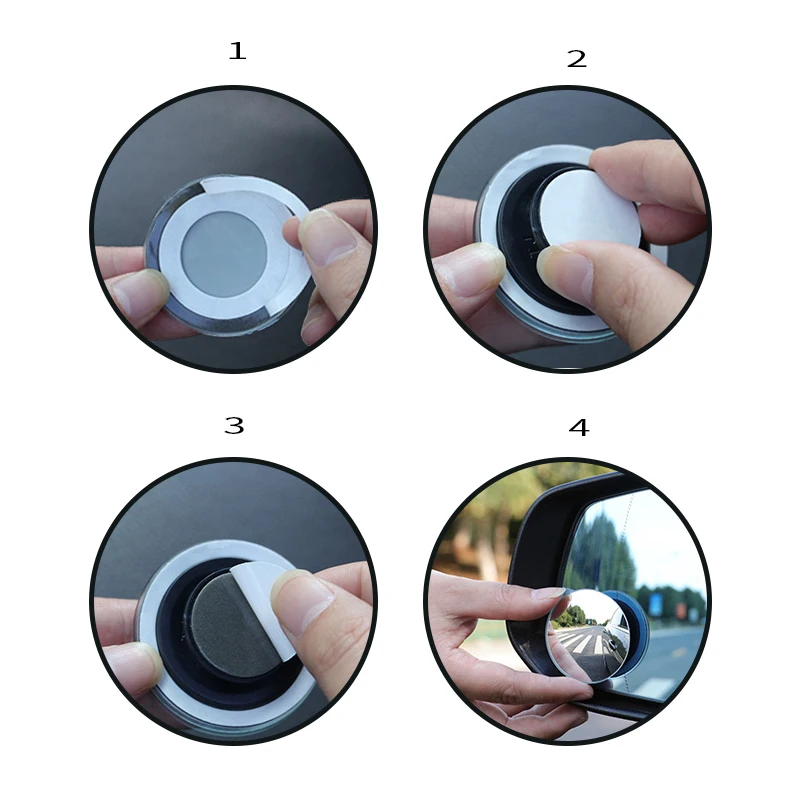 1

2

3

4