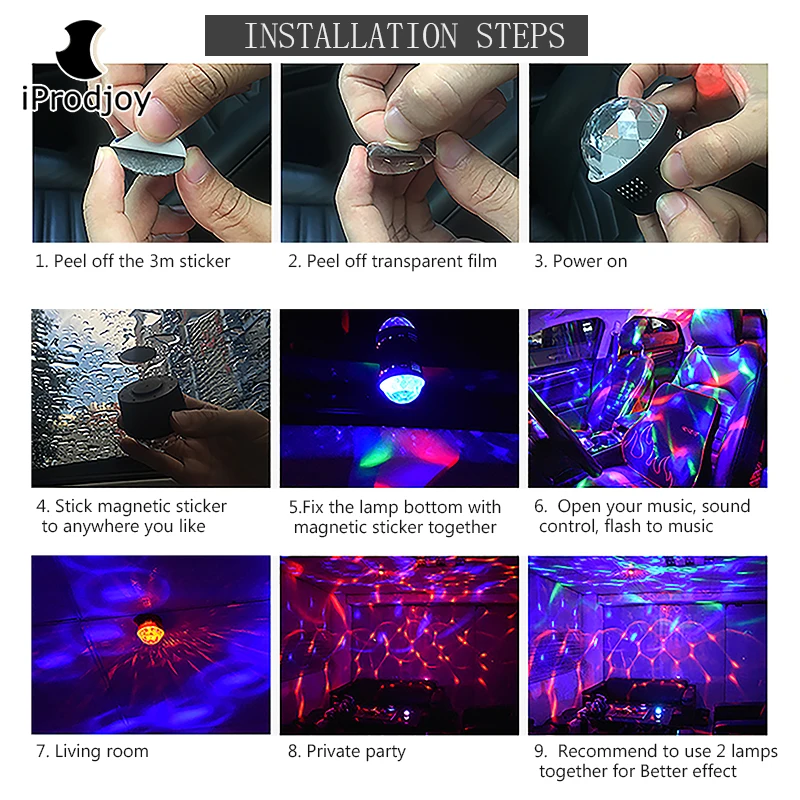 iProdjoy

INSTALLATION STEPS

1. Peel off the 3m sticker

2. Peel off transparent film

3. Power on

4. Stick magnetic sticker to anywhere you like

5.Fix the lamp bottom with magnetic sticker together

6. Open your music, sound control, flash to music

7. Living room

8. Private party

9. Recommend to use 2 lamps together for Better effect