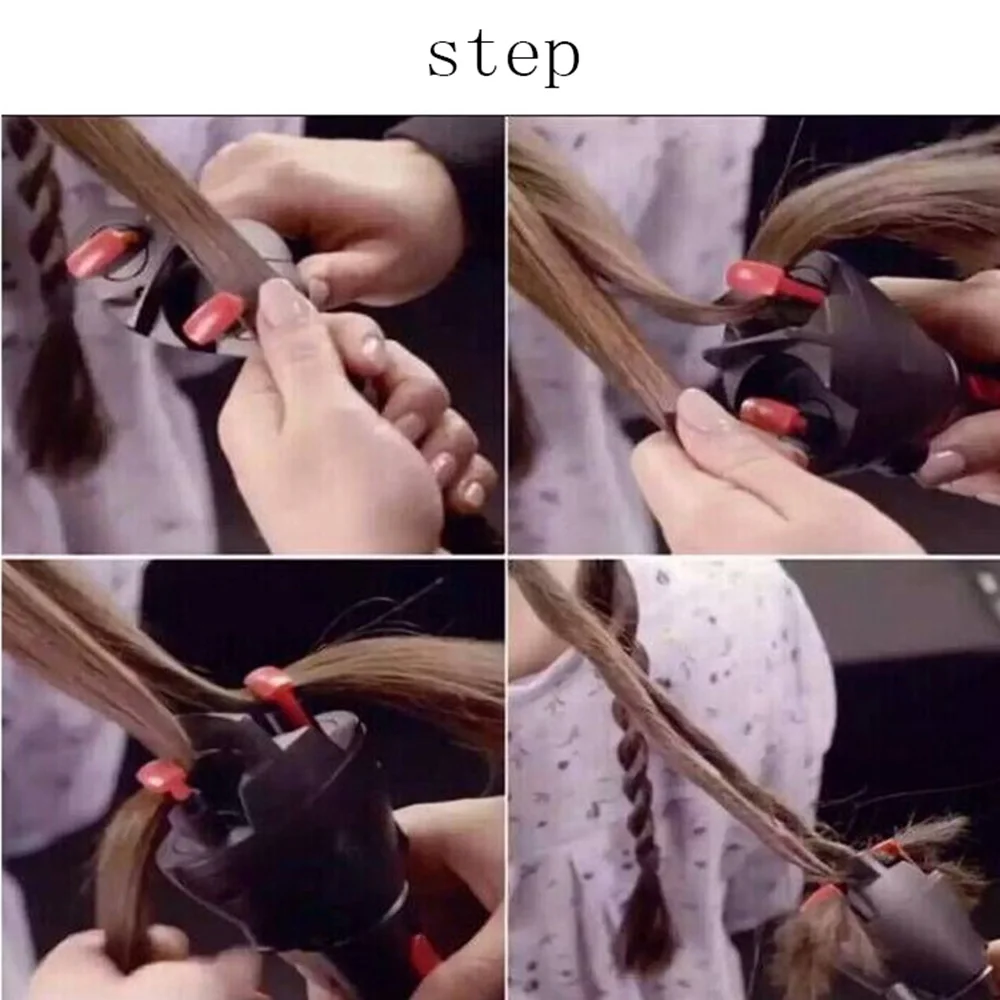 step