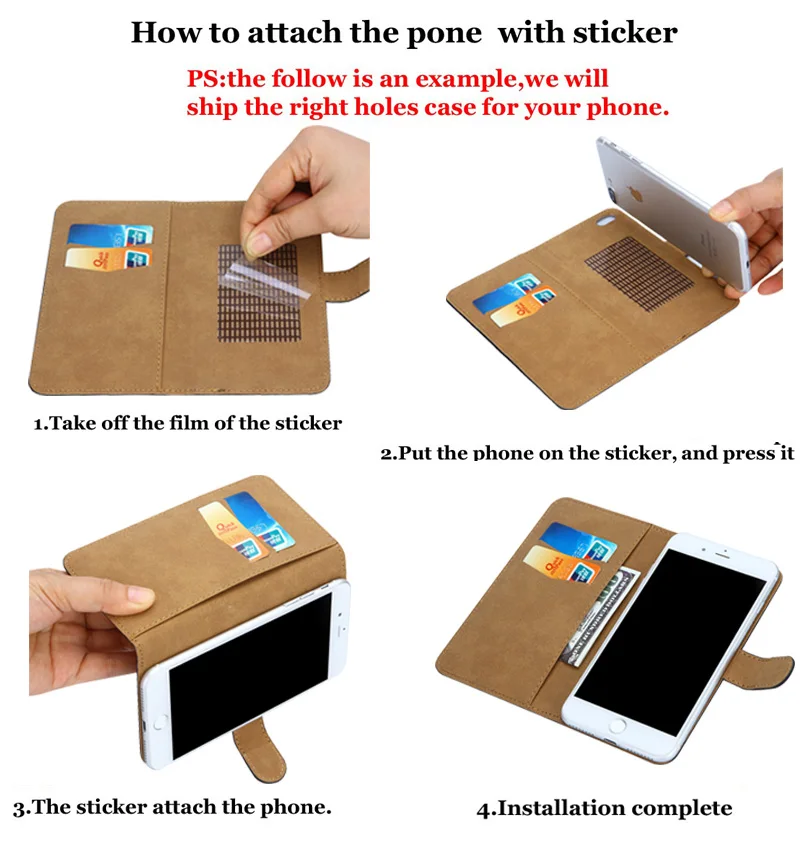 How to attach the pone with sticker

PS:the follow is an example,we will ship the right holes case for your phone.

1.Take off the film of the sticker

2.Put the phone on the sticker, and press it

3.The sticker attach the phone.

4.Installation complete