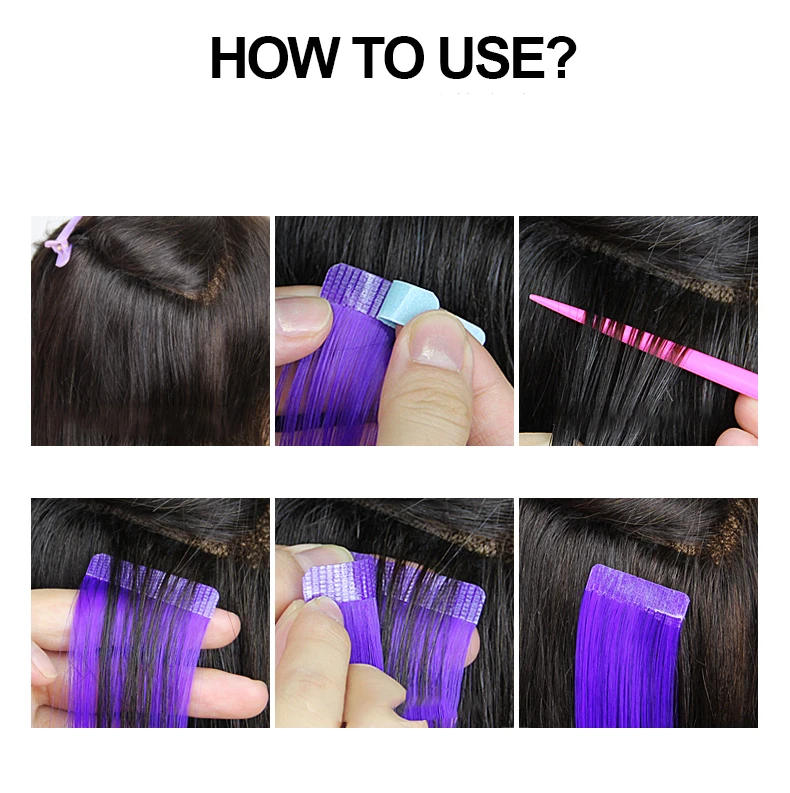 HOW TO USE?