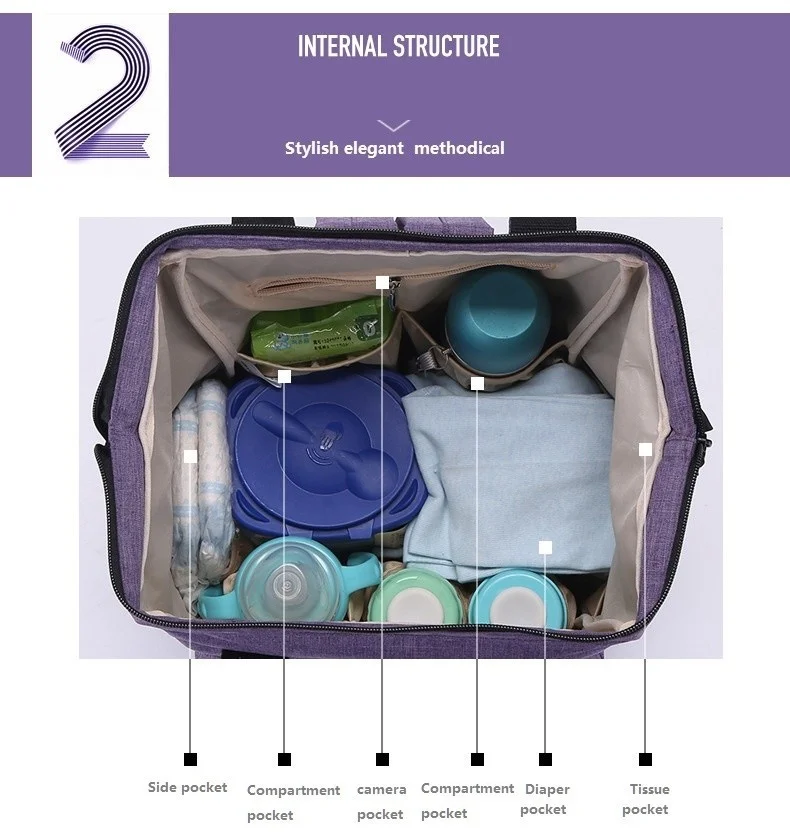 2

INTERNAL STRUCTURE

Stylish elegant methodical

Side pocket

Compartment pocket

camera pocket

Compartment pocket

Diaper pocket

Tissue pocket