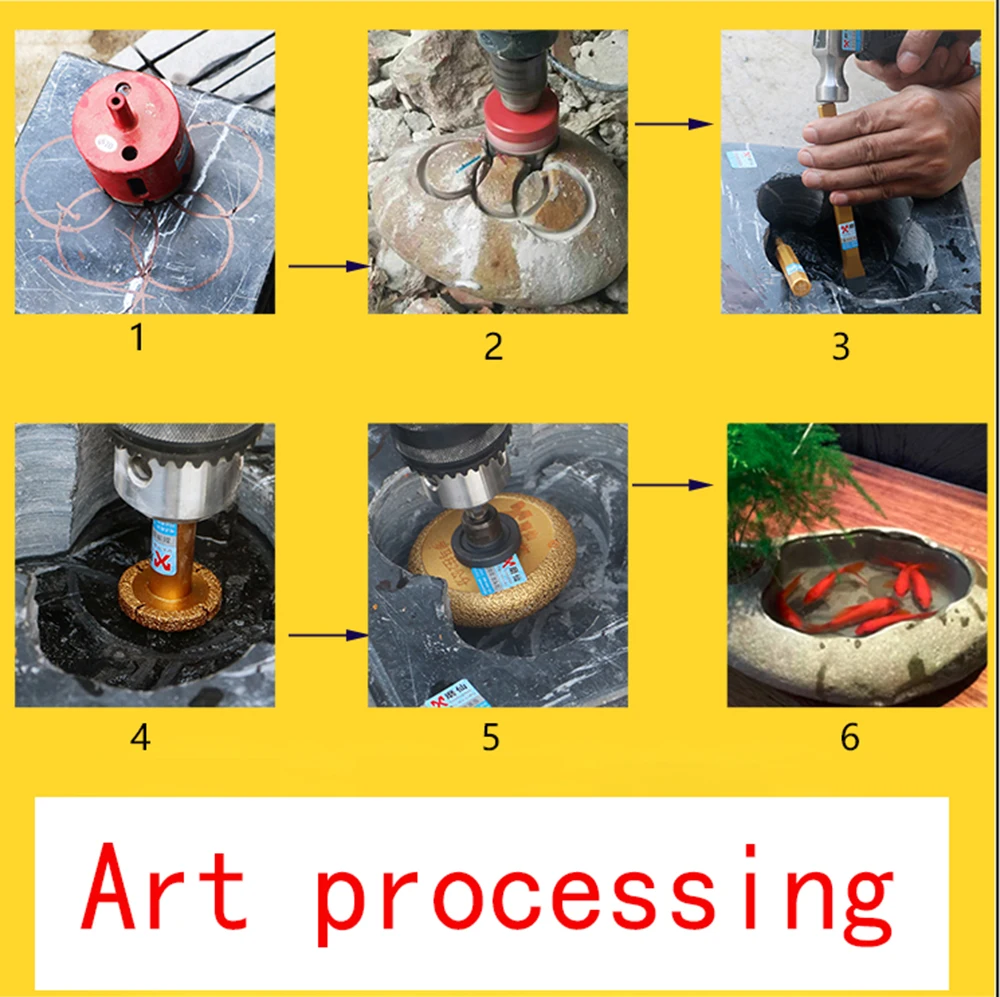 1

2

3

4

5

6

Art processing