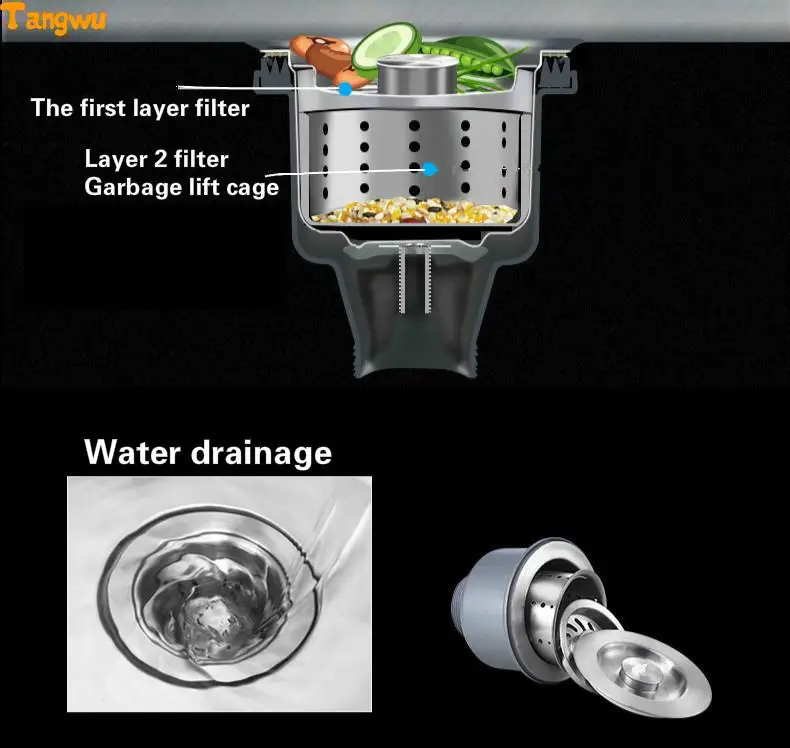 Tangwu

The first layer filter

Layer 2 filter
Garbage lift cage

Water drainage