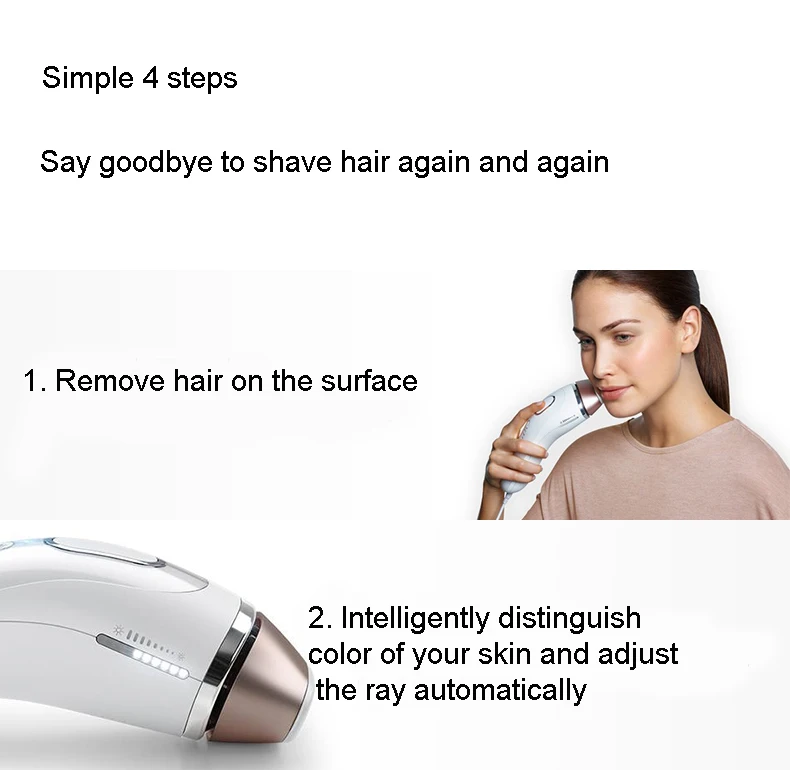 Simple 4 steps

Say goodbye to shave hair again and again

1. Remove hair on the surface

2. Intelligently distinguish color of your skin and adjust the ray automatically