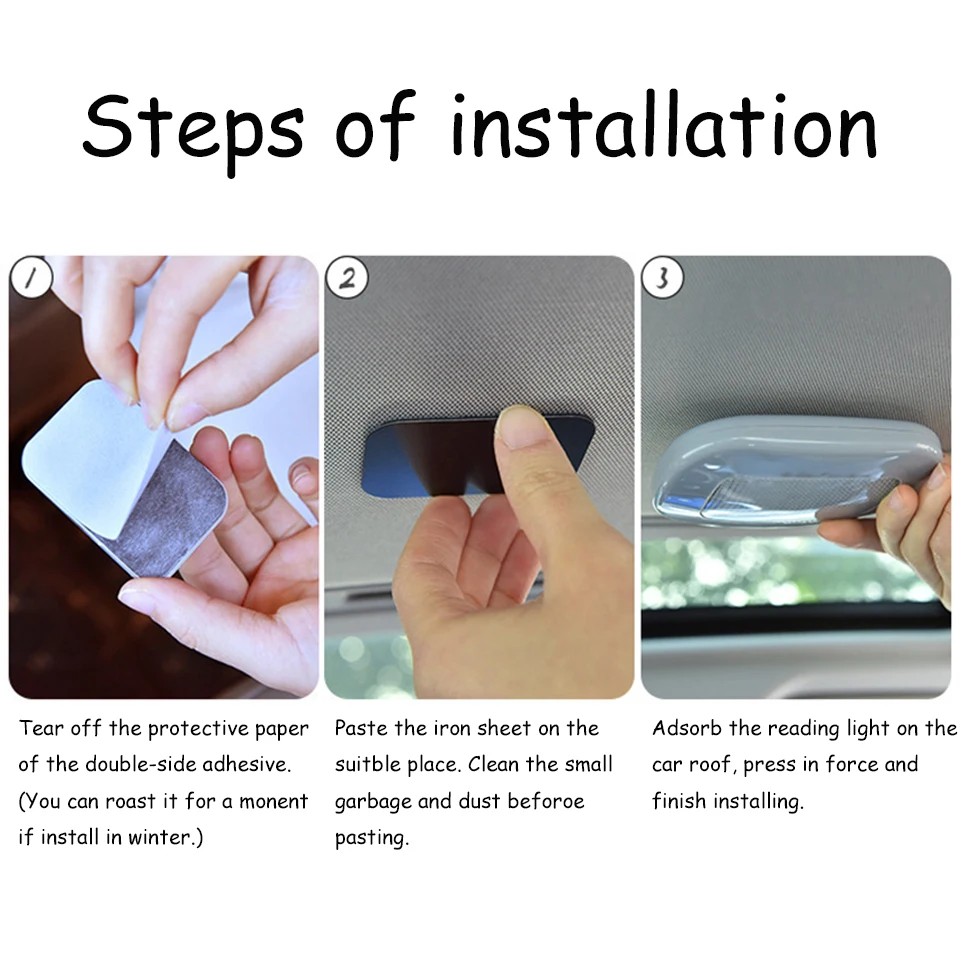 Steps of installation

1

Tear off the protective paper of the double-side adhesive. (You can roast it for a monent if install in winter.)

2

Paste the iron sheet on the suitble place. Clean the small garbage and dust beforoe pasting.

3

Adsorb the reading light on the car roof, press in force and finish installing.