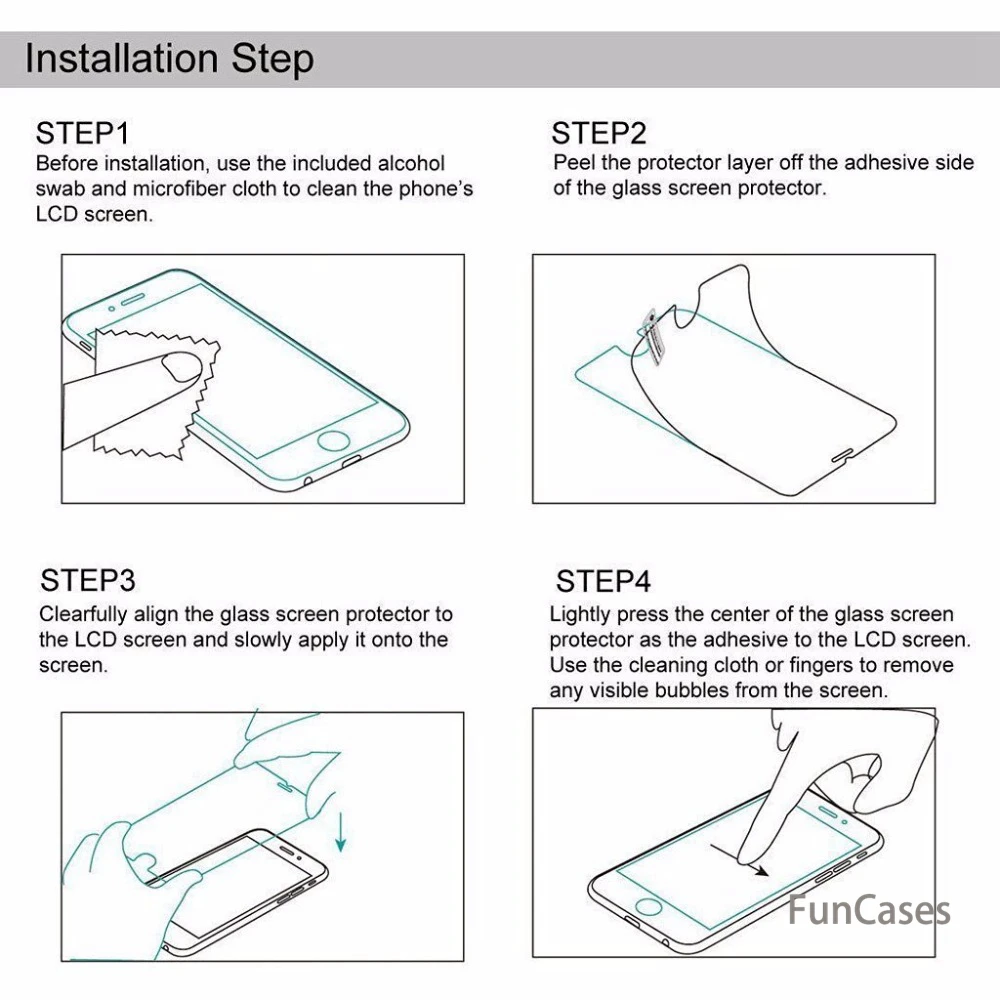 Installation Step

STEP1
Before installation, use the included alcohol swab and microfiber cloth to clean the phone's LCD screen.

STEP2
Peel the protector layer off the adhesive side of the glass screen protector.

STEP3
Clearfully align the glass screen protector to the LCD screen and slowly apply it onto the screen.

STEP4
Lightly press the center of the glass screen protector as the adhesive to the LCD screen. Use the cleaning cloth or fingers to remove any visible bubbles from the screen.

FunCases