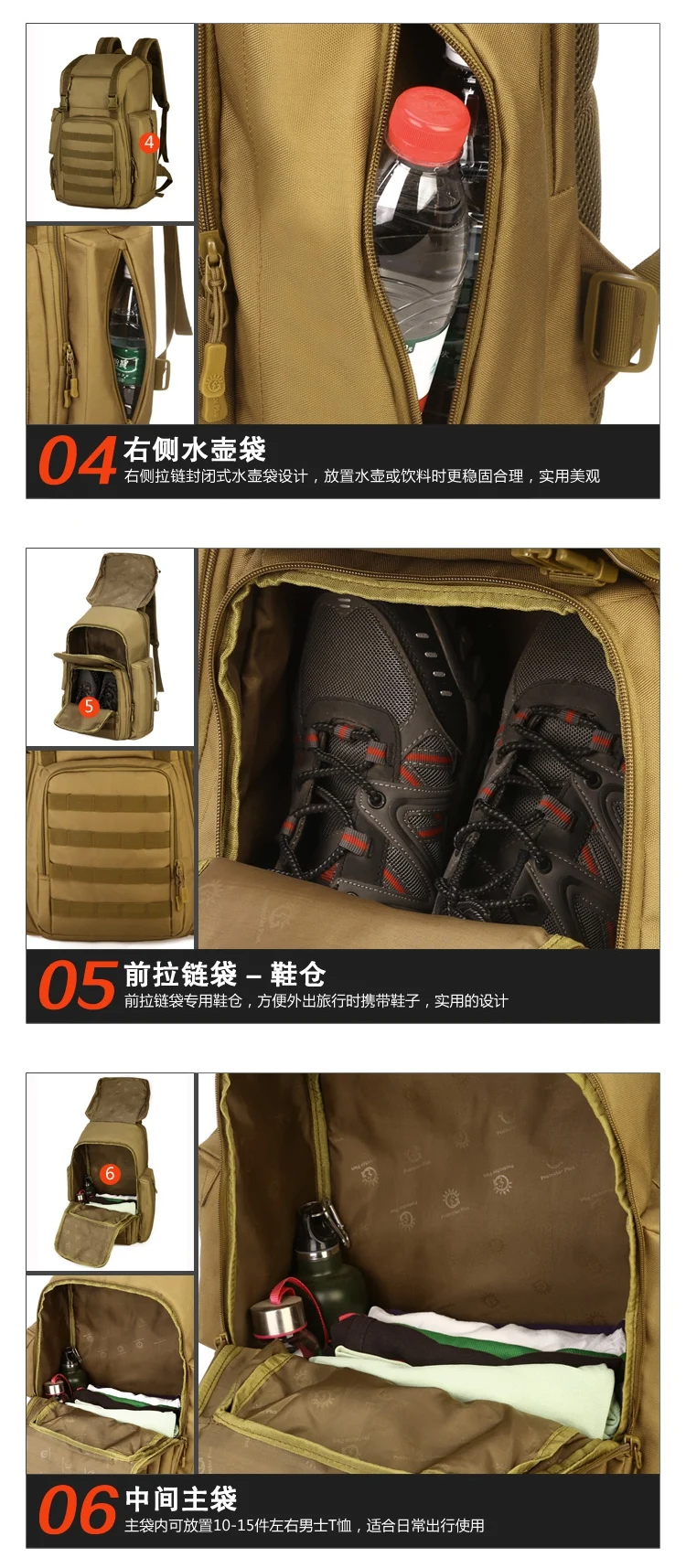 4

04 右侧水壶袋
右侧拉链封闭式水壶袋设计，放置水壶或饮料时更稳固合理，实用美观

5

05 前拉链袋 – 鞋仓
前拉链袋专用鞋仓，方便外出旅行时携带鞋子，实用的设计

6

06 中间主袋
主袋内可放置10-15件左右男士T恤，适合日常出行使用