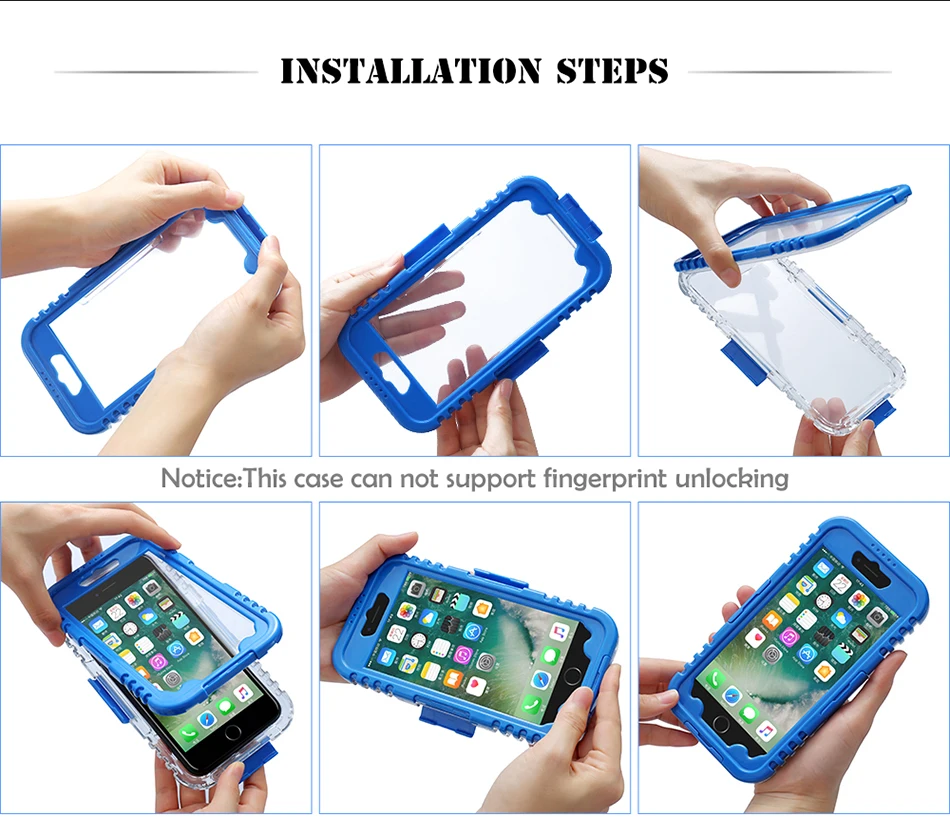 INSTALLATION STEPS

Notice:This case can not support fingerprint unlocking