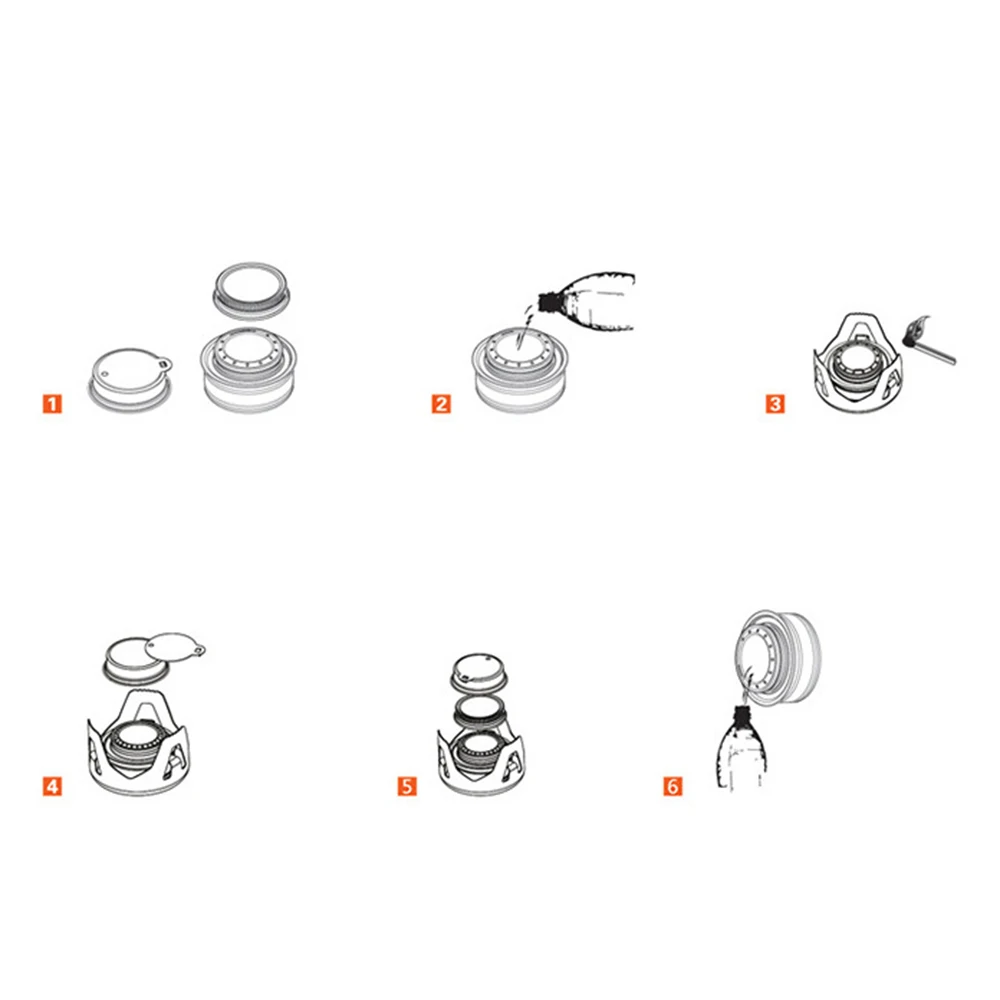 1

2

3

4

5

6