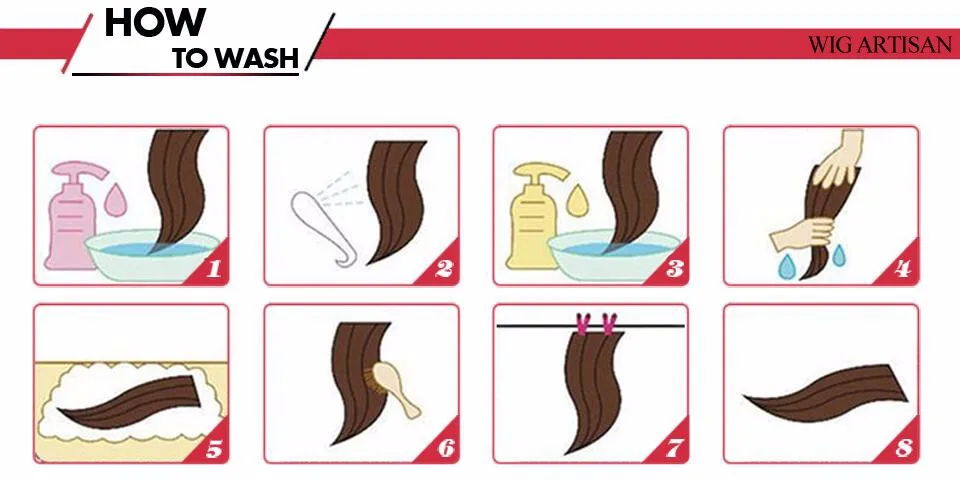 HOW
TO WASH

WIG ARTISAN

1

2

3

4

5

6

7

8