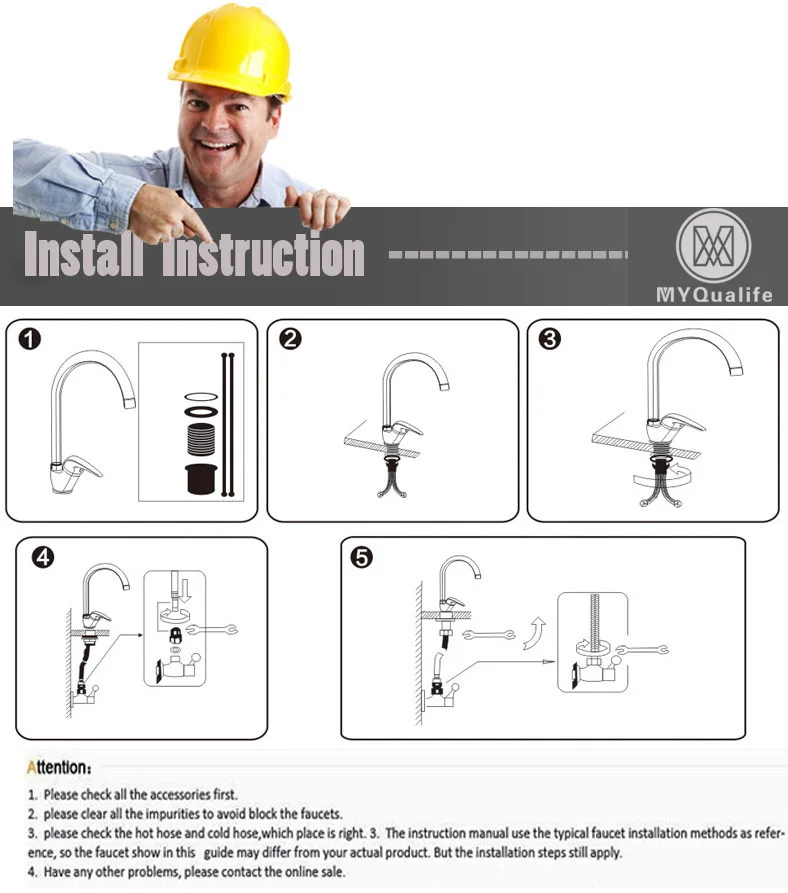 Install Instruction

MYQualife

1

2

3

4

5

Attention:

1. Please check all the accessories first.
2. please clear all the impurities to avoid block the faucets.
3. please check the hot hose and cold hose,which place is right. 3. The instruction manual use the typical faucet installation methods as reference, so the faucet show in this guide may differ from your actual product. But the installation steps still apply.
4. Have any other problems, please contact the online sale.