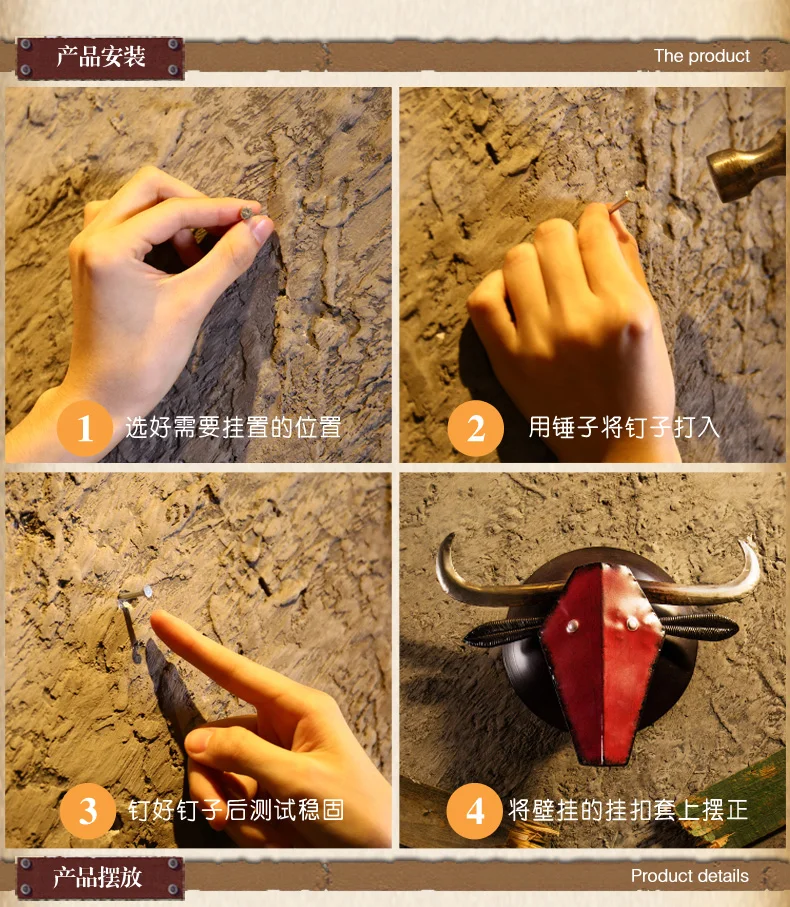 产品安装

The product

1 选好需要挂置的位置

2 用锤子将钉子打入

3 钉好钉子后测试稳固

4 将壁挂的挂扣套上摆正

产品摆放

Product details