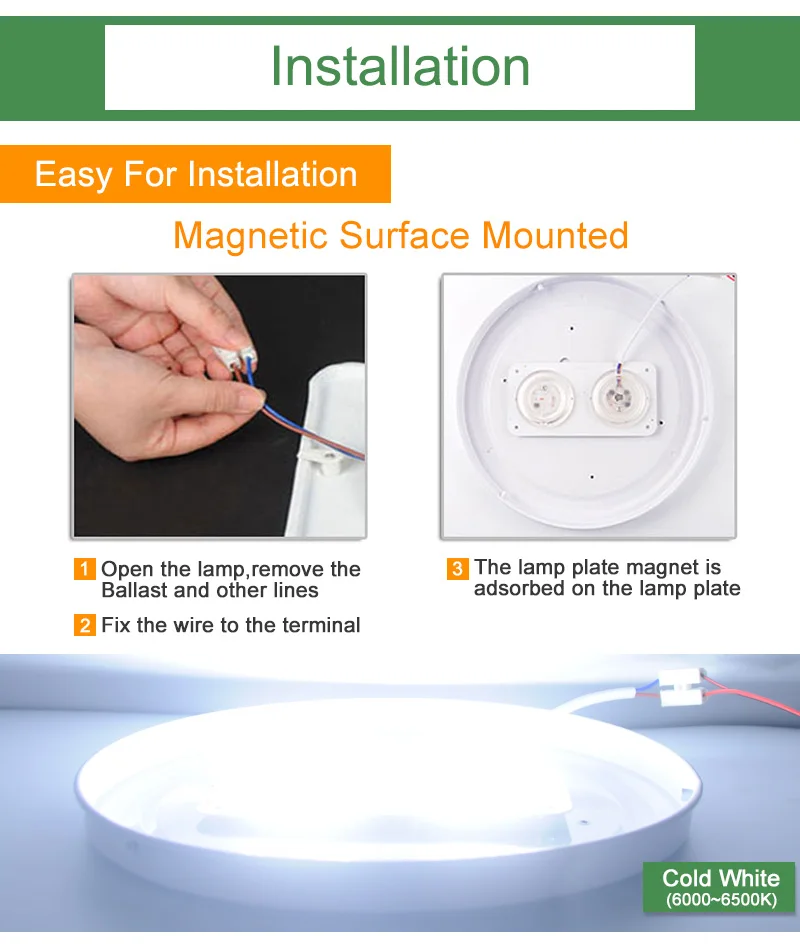 Installation

Easy For Installation

Magnetic Surface Mounted

1 Open the lamp,remove the Ballast and other lines

2 Fix the wire to the terminal

3 The lamp plate magnet is adsorbed on the lamp plate

Cold White (6000~6500K)