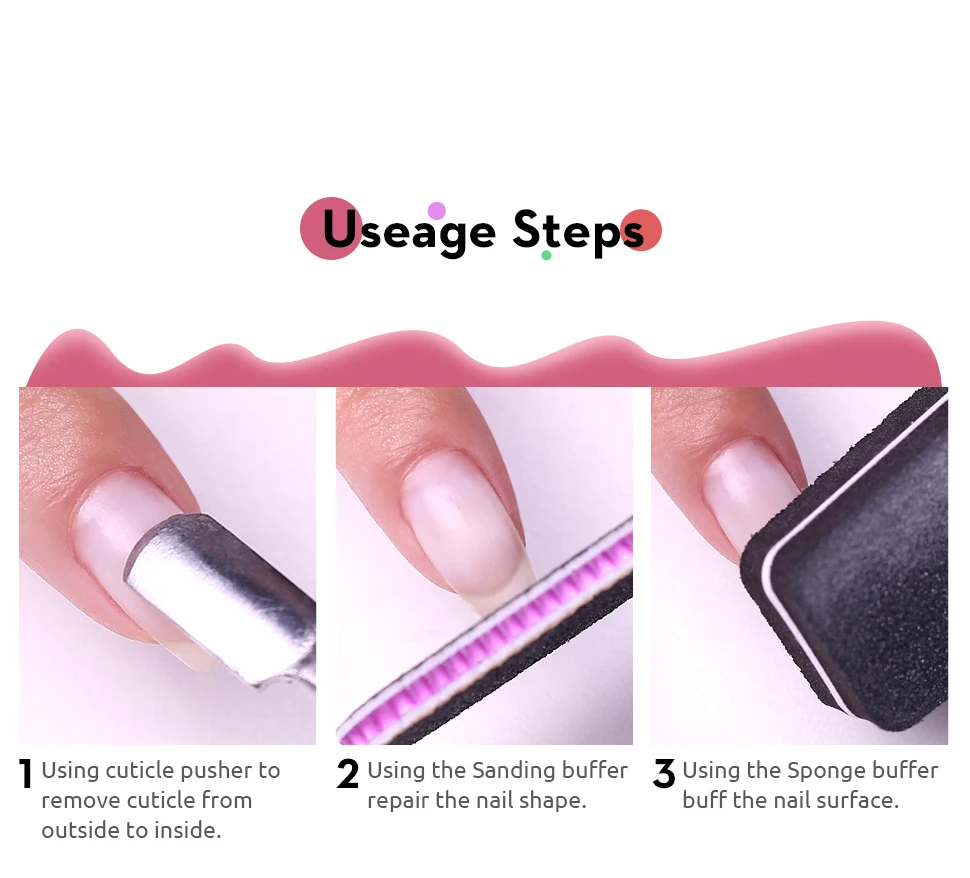 Useage Steps

1 Using cuticle pusher to remove cuticle from outside to inside.

2 Using the Sanding buffer repair the nail shape.

3 Using the Sponge buffer buff the nail surface.