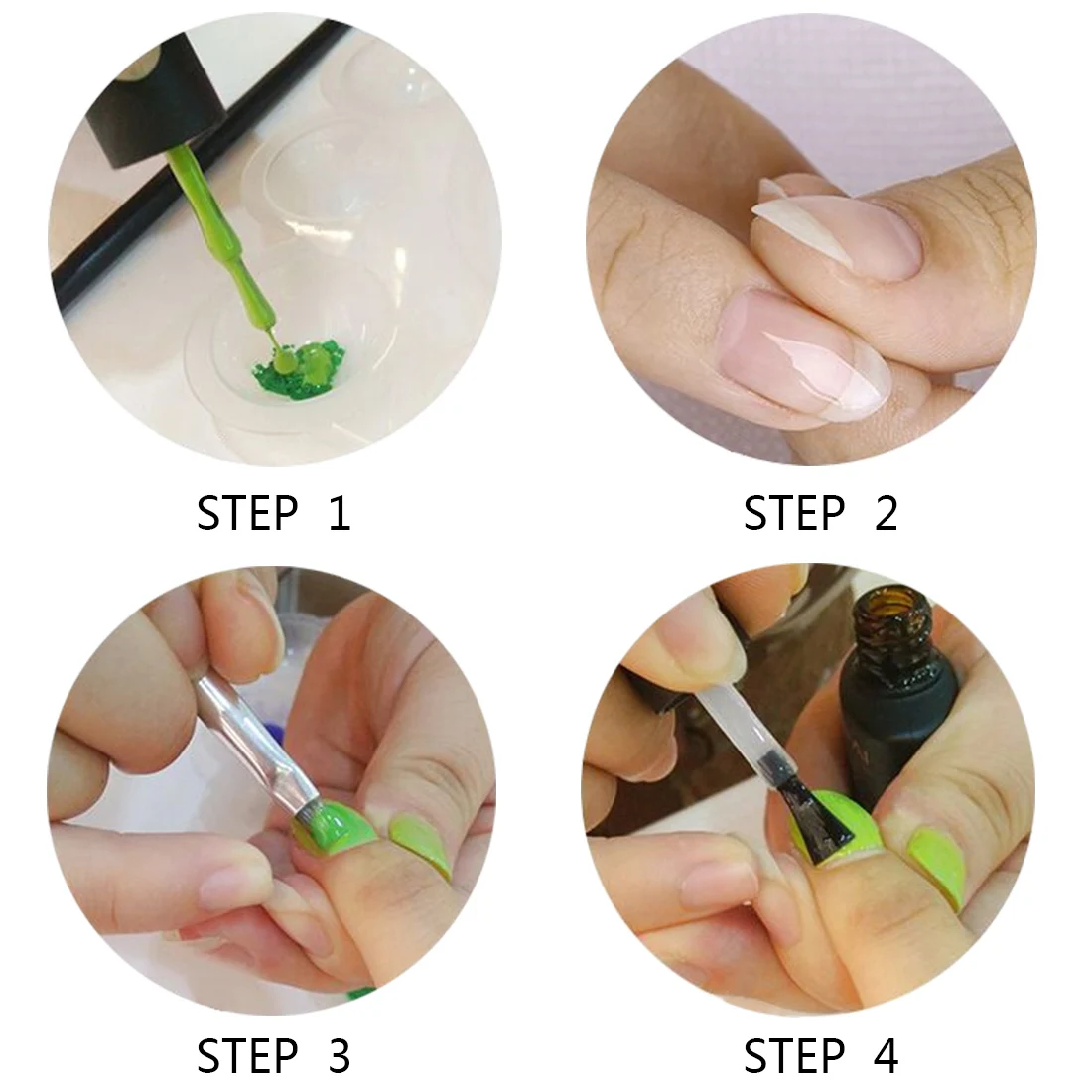 STEP 1

STEP 2

STEP 3

STEP 4