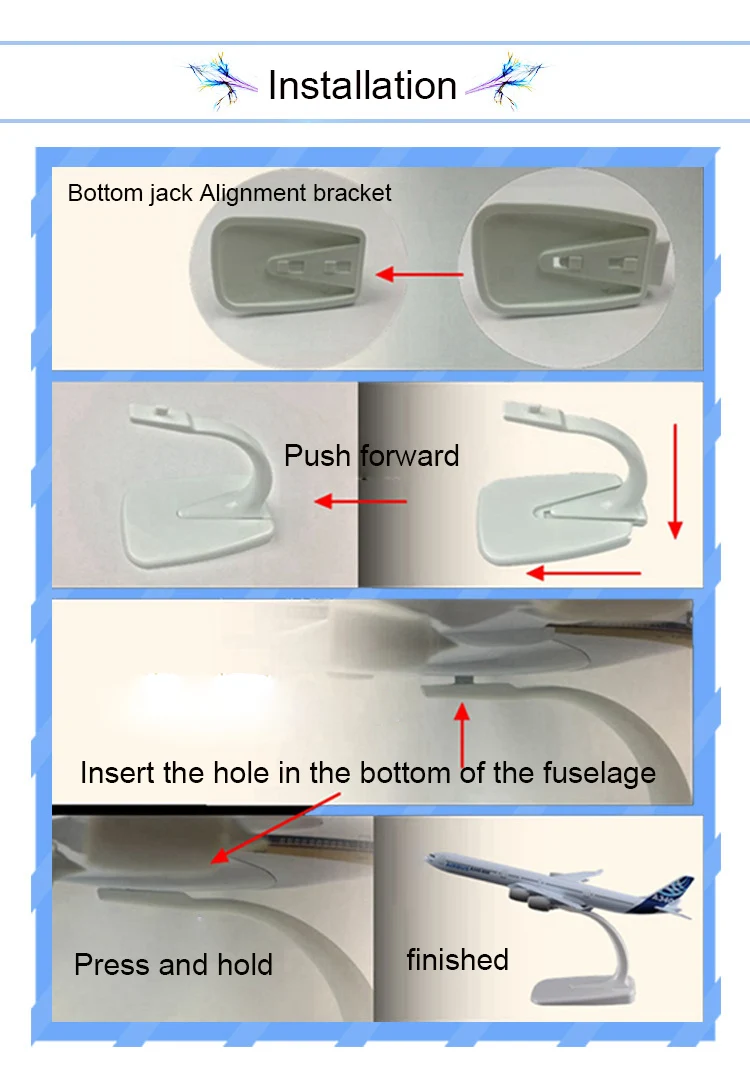 Installation

Bottom jack Alignment bracket

Push forward

Insert the hole in the bottom of the fuselage

Press and hold

finished