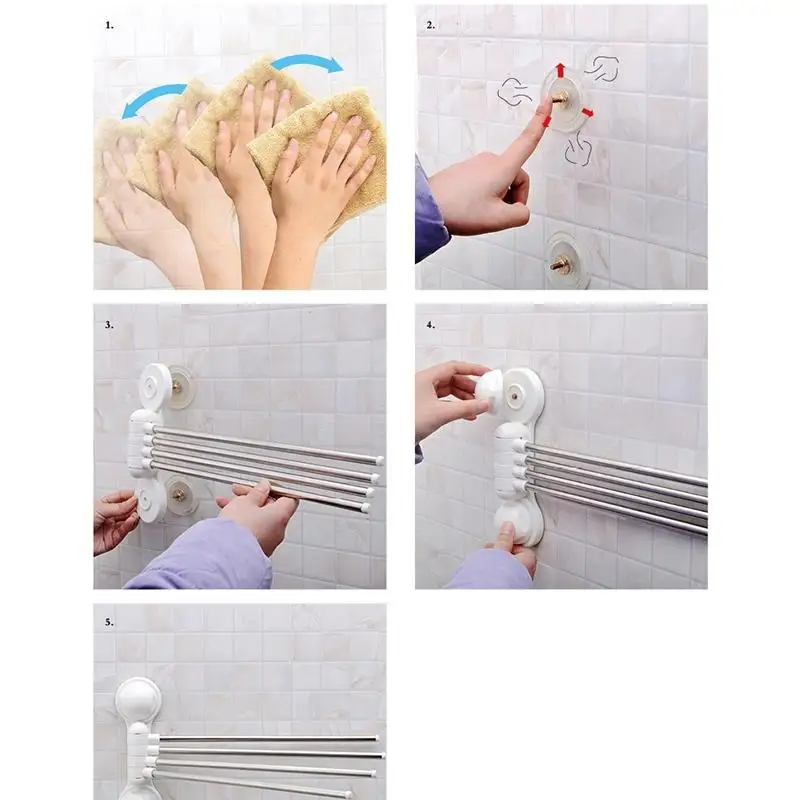 1.

2.

3.

4.

5.