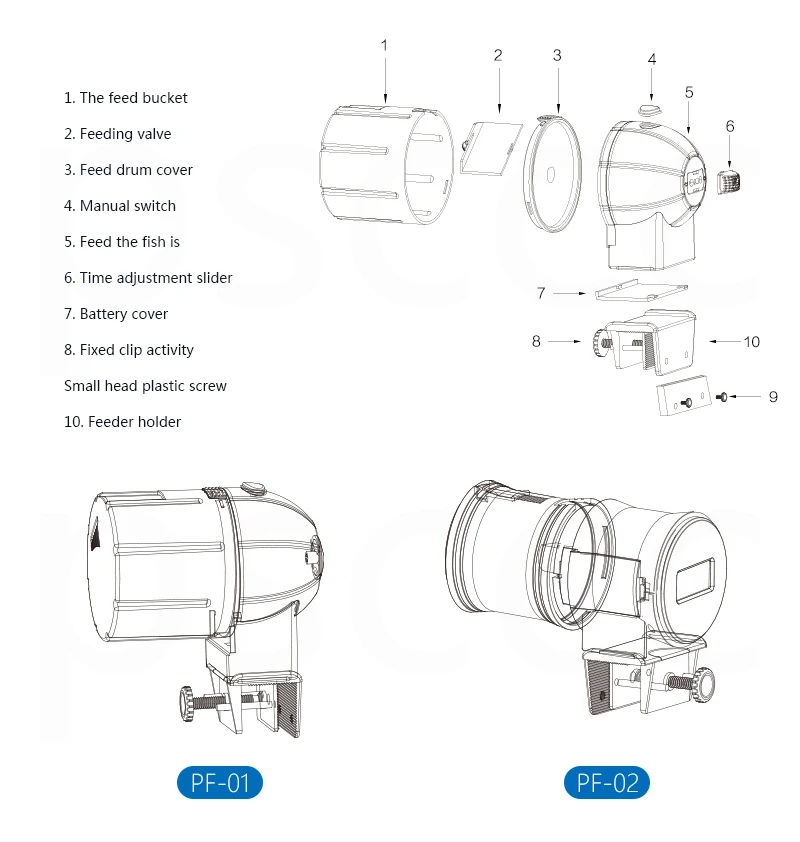 1. The feed bucket

2. Feeding valve

3. Feed drum cover

4. Manual switch

5. Feed the fish is

6. Time adjustment slider

7. Battery cover

8. Fixed clip activity

Small head plastic screw

10. Feeder holder

1

2

3

4

5

6

7

8

10

9

PF-01

PF-02