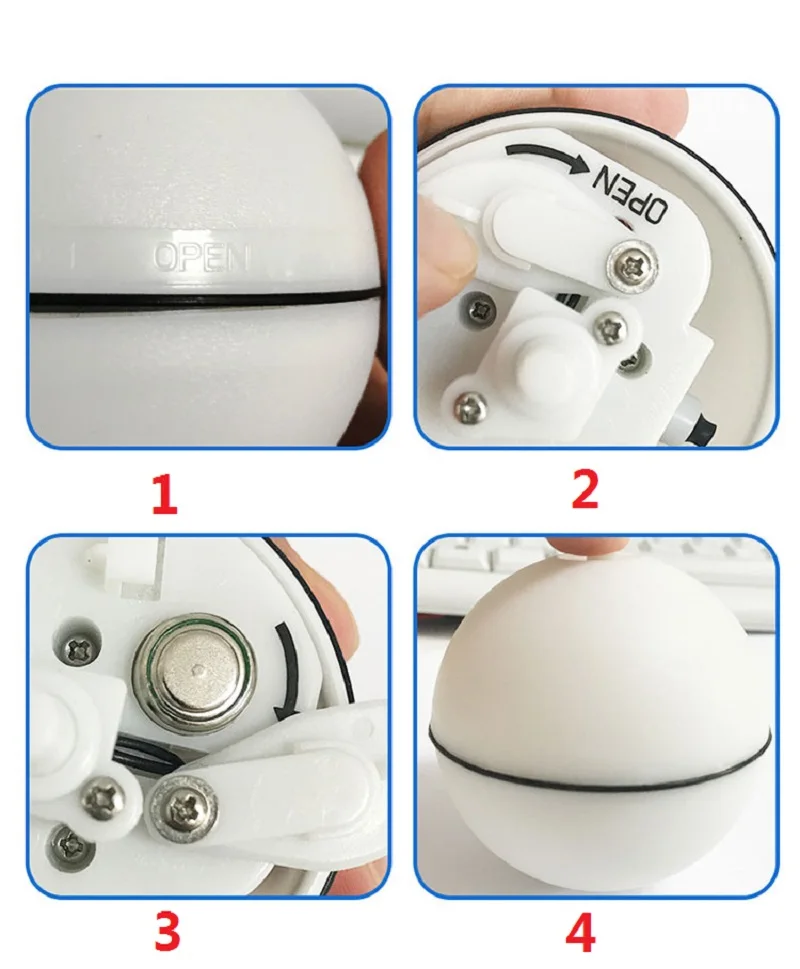 OPEN

OPEN

1

2

3

4