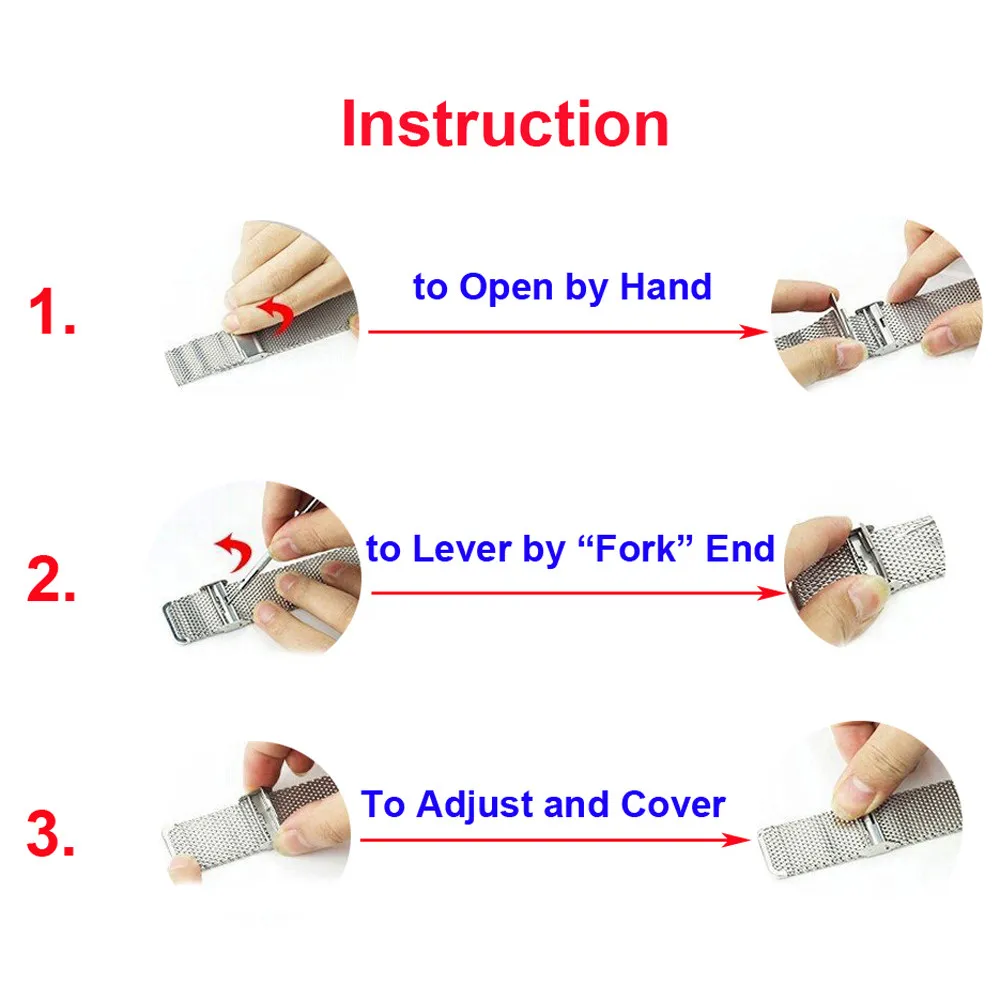 Instruction

1. to Open by Hand

2. to Lever by “Fork” End

3. To Adjust and Cover