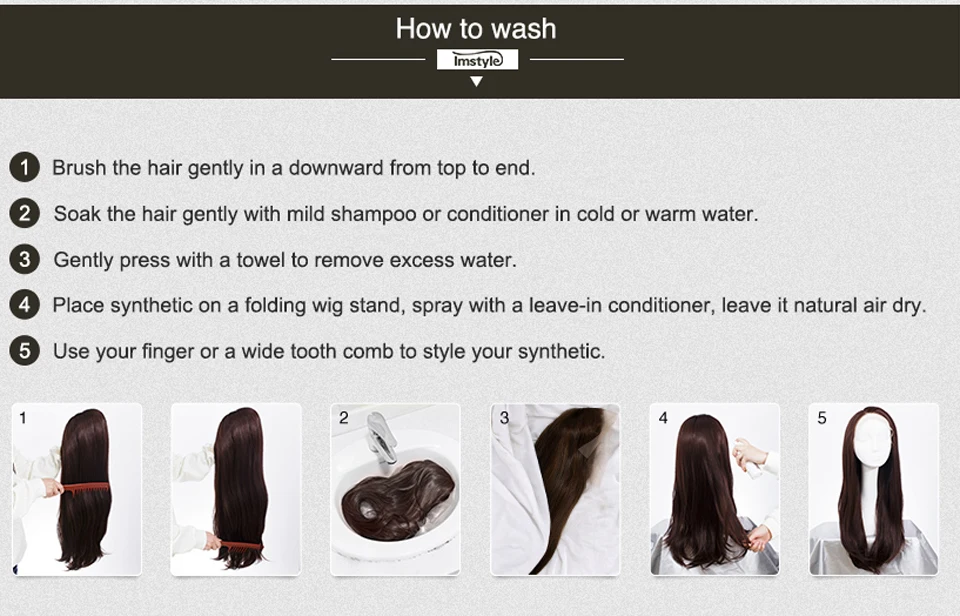 How to wash

Imstyle

1 Brush the hair gently in a downward from top to end.

2 Soak the hair gently with mild shampoo or conditioner in cold or warm water.

3 Gently press with a towel to remove excess water.

4 Place synthetic on a folding wig stand, spray with a leave-in conditioner, leave it natural air dry.

5 Use your finger or a wide tooth comb to style your synthetic.

1

2

3

4

5