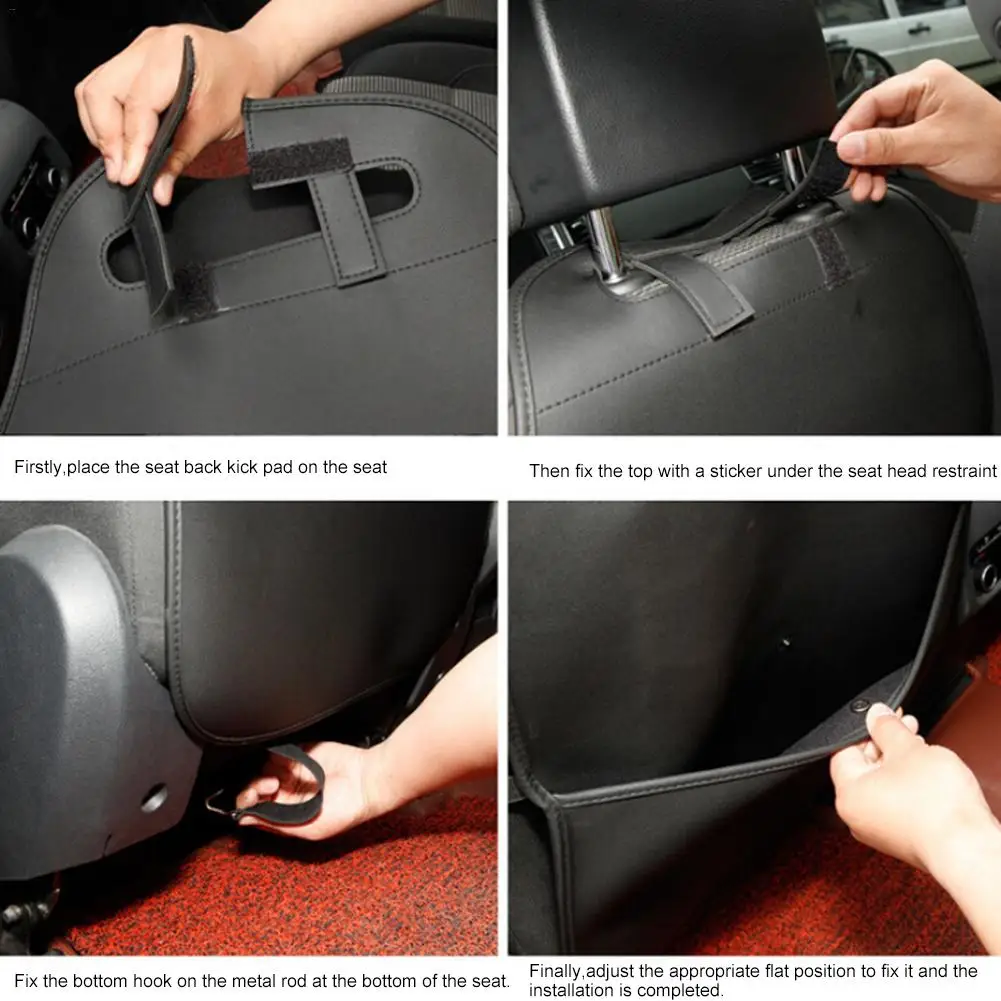 Firstly,place the seat back kick pad on the seat

Then fix the top with a sticker under the seat head restraint

Fix the bottom hook on the metal rod at the bottom of the seat.

Finally,adjust the appropriate flat position to fix it and the installation is completed.