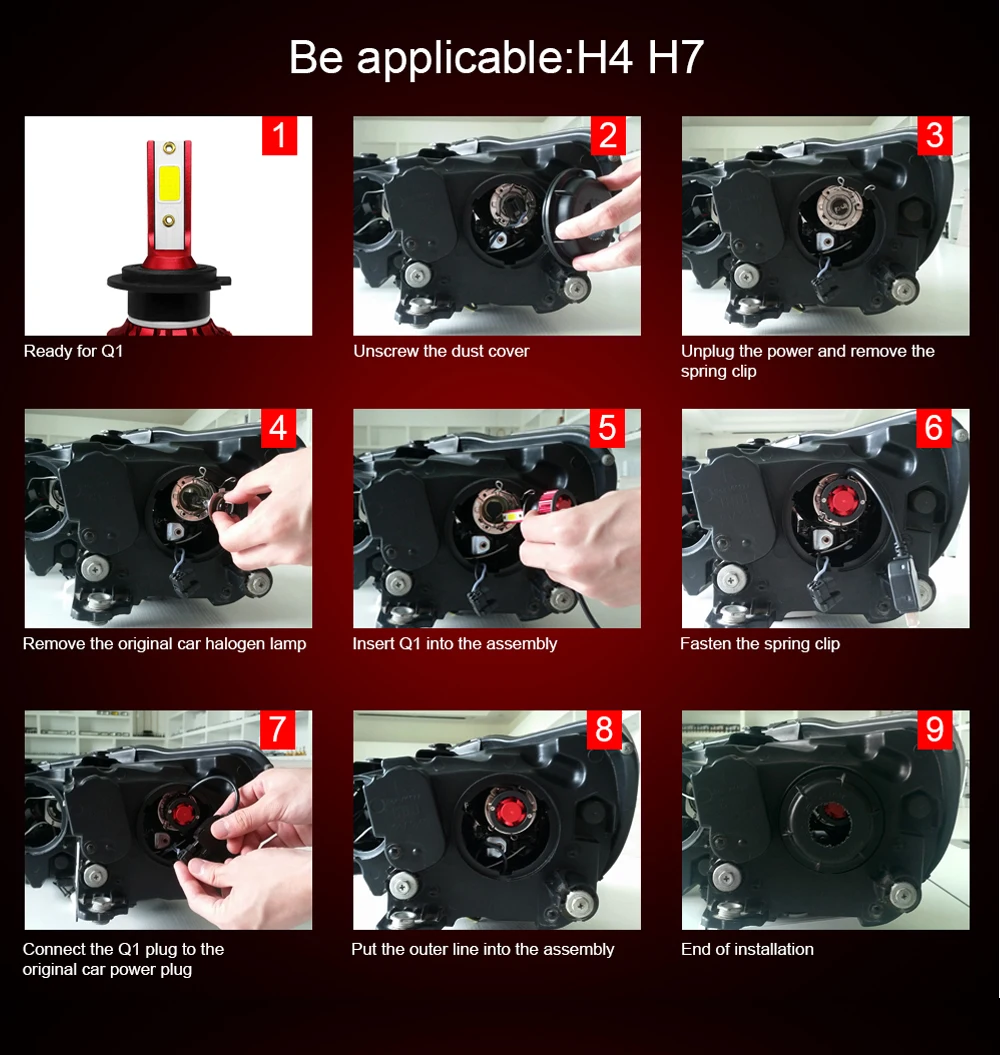 Be applicable:H4 H7

1
Ready for Q1

2
Unscrew the dust cover

3
Unplug the power and remove the spring clip

4
Remove the original car halogen lamp

5
Insert Q1 into the assembly

6
Fasten the spring clip

7
Connect the Q1 plug to the original car power plug

8
Put the outer line into the assembly

9
End of installation