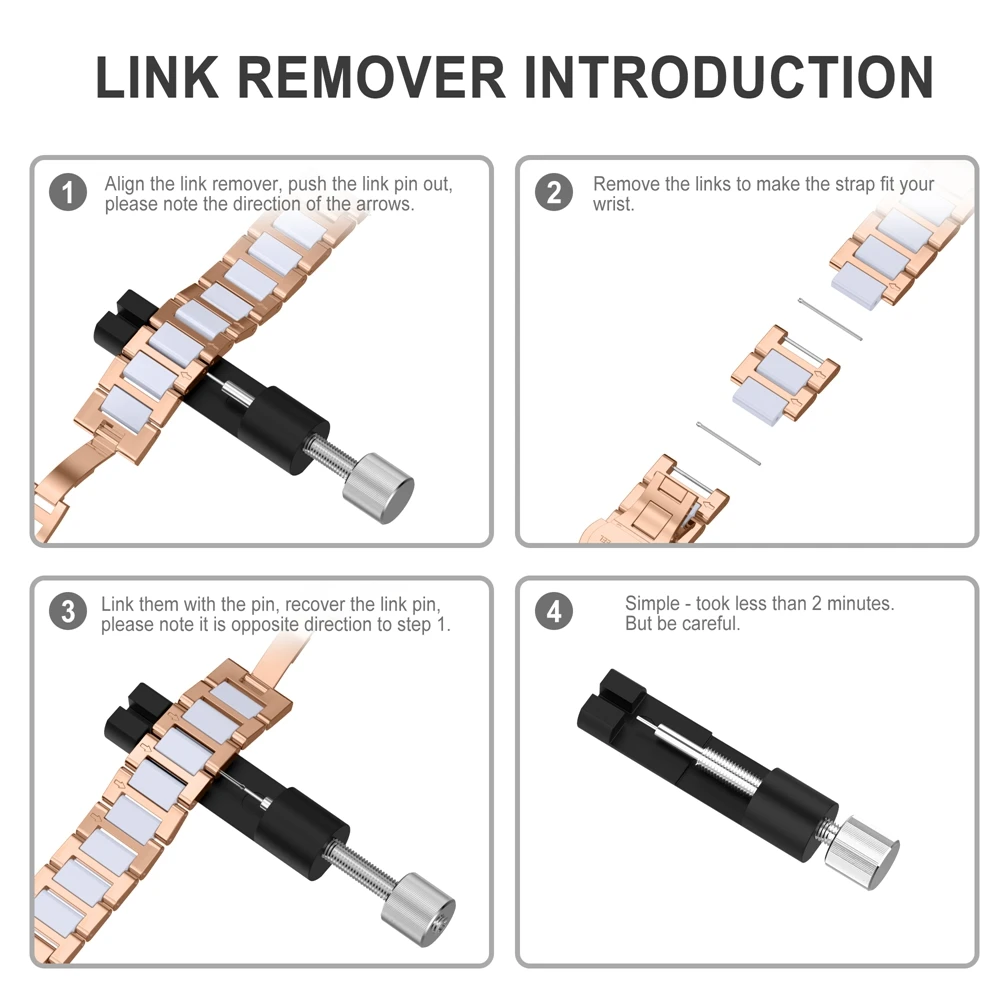 LINK REMOVER INTRODUCTION

1 Align the link remover, push the link pin out, please note the direction of the arrows.

2 Remove the links to make the strap fit your wrist.

3 Link them with the pin, recover the link pin, please note it is opposite direction to step 1.

4 Simple - took less than 2 minutes. But be careful.