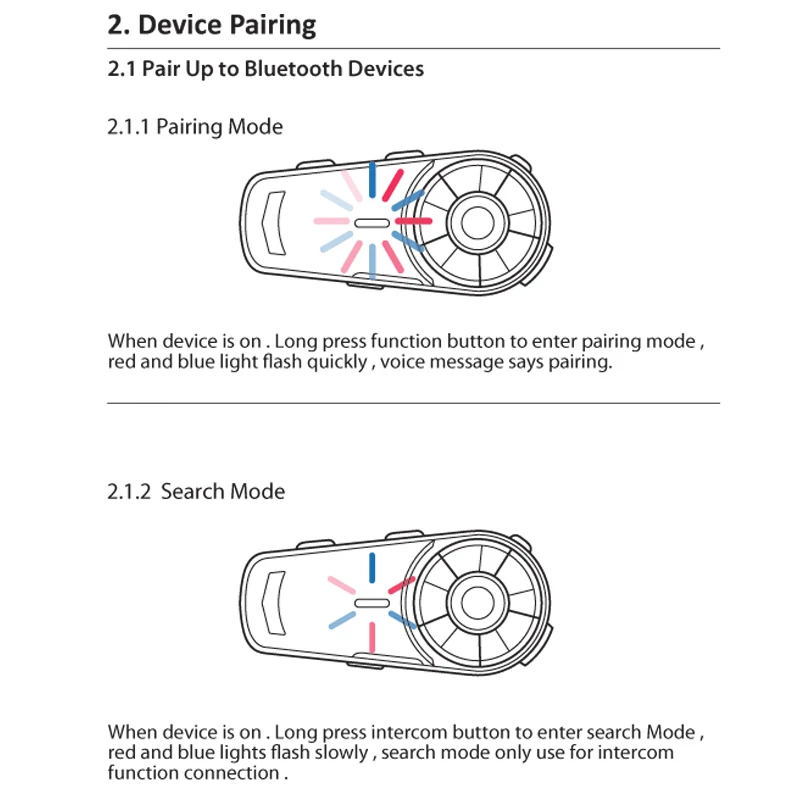 2. Device Pairing

2.1 Pair Up to Bluetooth Devices

2.1.1 Pairing Mode

When device is on . Long press function button to enter pairing mode , red and blue light flash quickly , voice message says pairing.

2.1.2 Search Mode

When device is on . Long press intercom button to enter search Mode , red and blue lights flash slowly , search mode only use for intercom function connection .