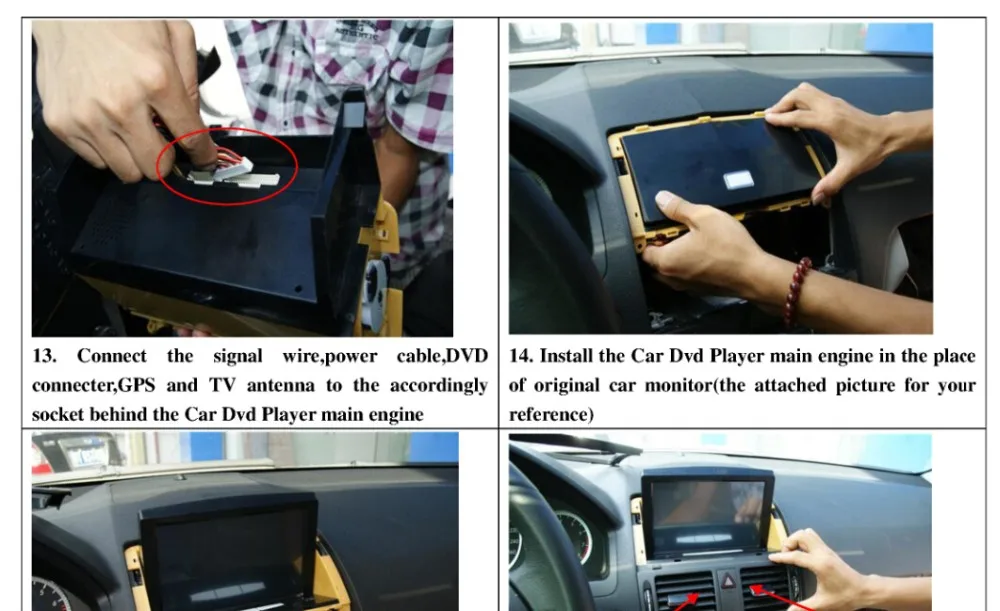 13. Connect the signal wire,power cable,DVD connecter,GPS and TV antenna to the accordingly socket behind the Car Dvd Player main engine

14. Install the Car Dvd Player main engine in the place of original car monitor(the attached picture for your reference)