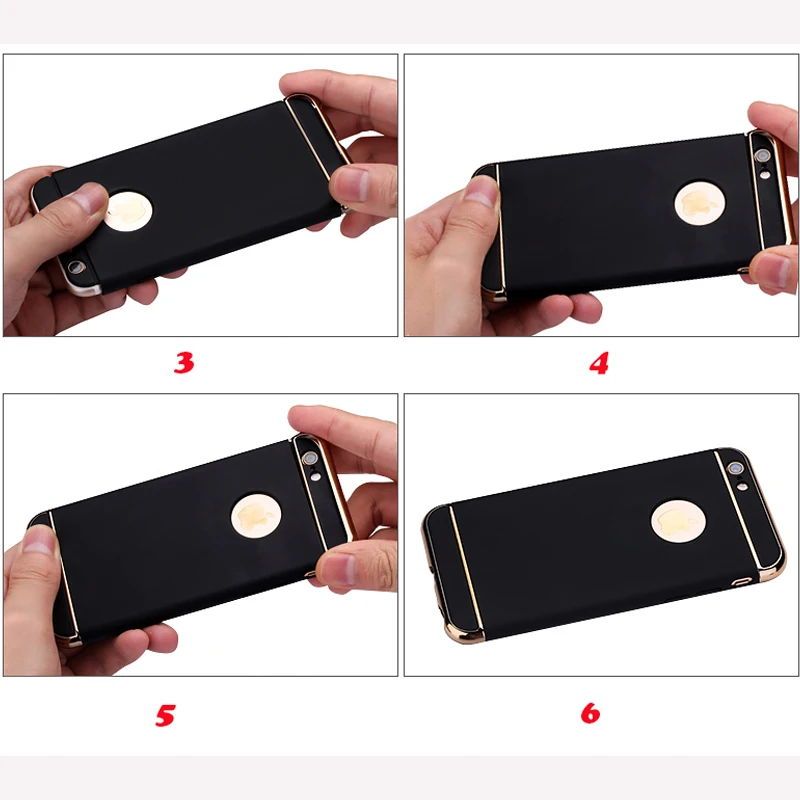 3

4

5

6