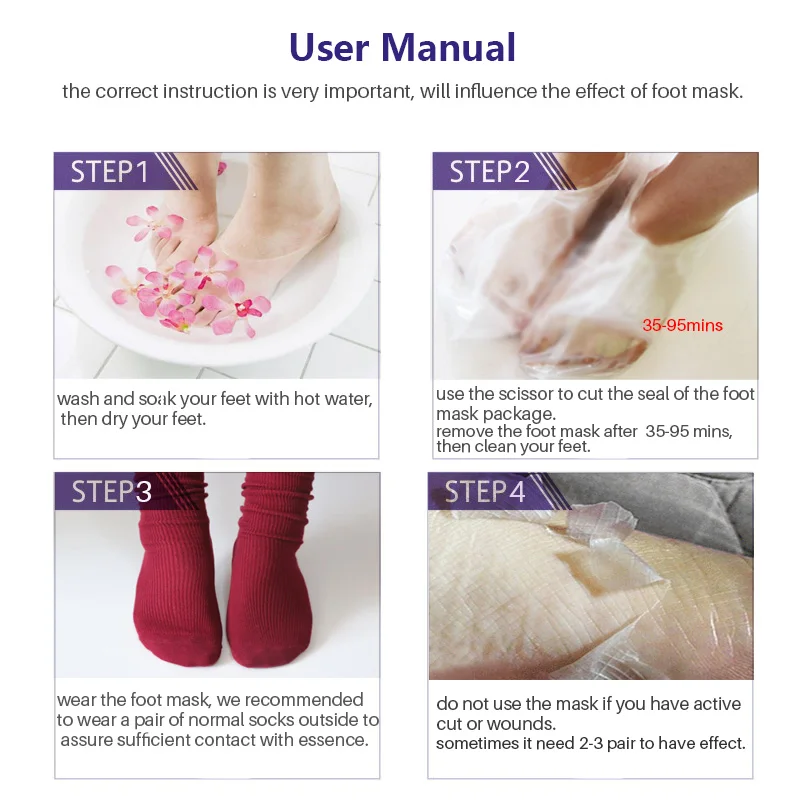 User Manual

the correct instruction is very important, will influence the effect of foot mask.

STEP1

wash and soak your feet with hot water, then dry your feet.

STEP2

35-95mins

use the scissor to cut the seal of the foot mask package.
remove the foot mask after 35-95 mins, then clean your feet.

STEP3

wear the foot mask, we recommended to wear a pair of normal socks outside to assure sufficient contact with essence.

STEP4

do not use the mask if you have active cut or wounds.
sometimes it need 2-3 pair to have effect.