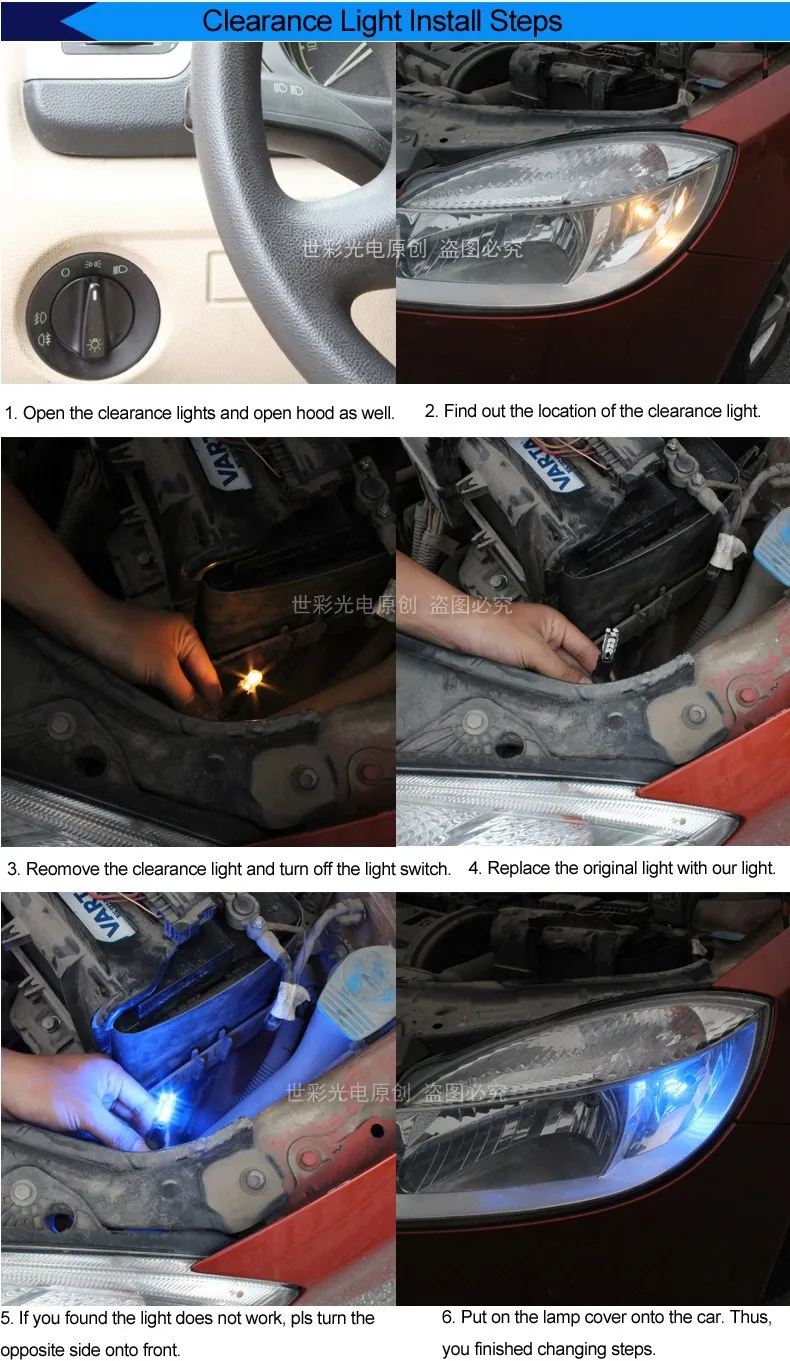 Clearance Light Install Steps

世彩光电原创 盗图必究

1. Open the clearance lights and open hood as well.

2. Find out the location of the clearance light.

VARTA

VARTA

世彩光电原创 盗图必究

3. Reomove the clearance light and turn off the light switch.

4. Replace the original light with our light.

VARTA

世彩光电原创 盗图必究

5. If you found the light does not work, pls turn the opposite side onto front.

6. Put on the lamp cover onto the car. Thus, you finished changing steps.