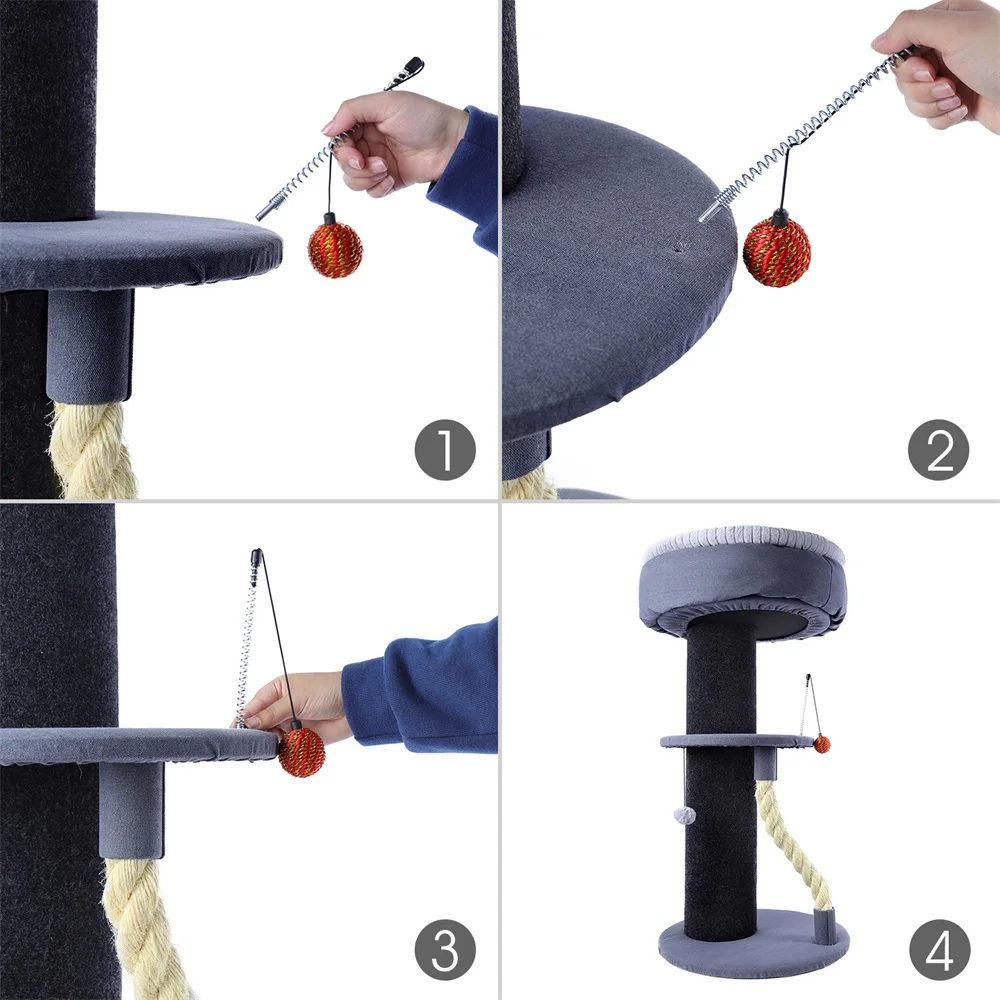 1

2

3

4