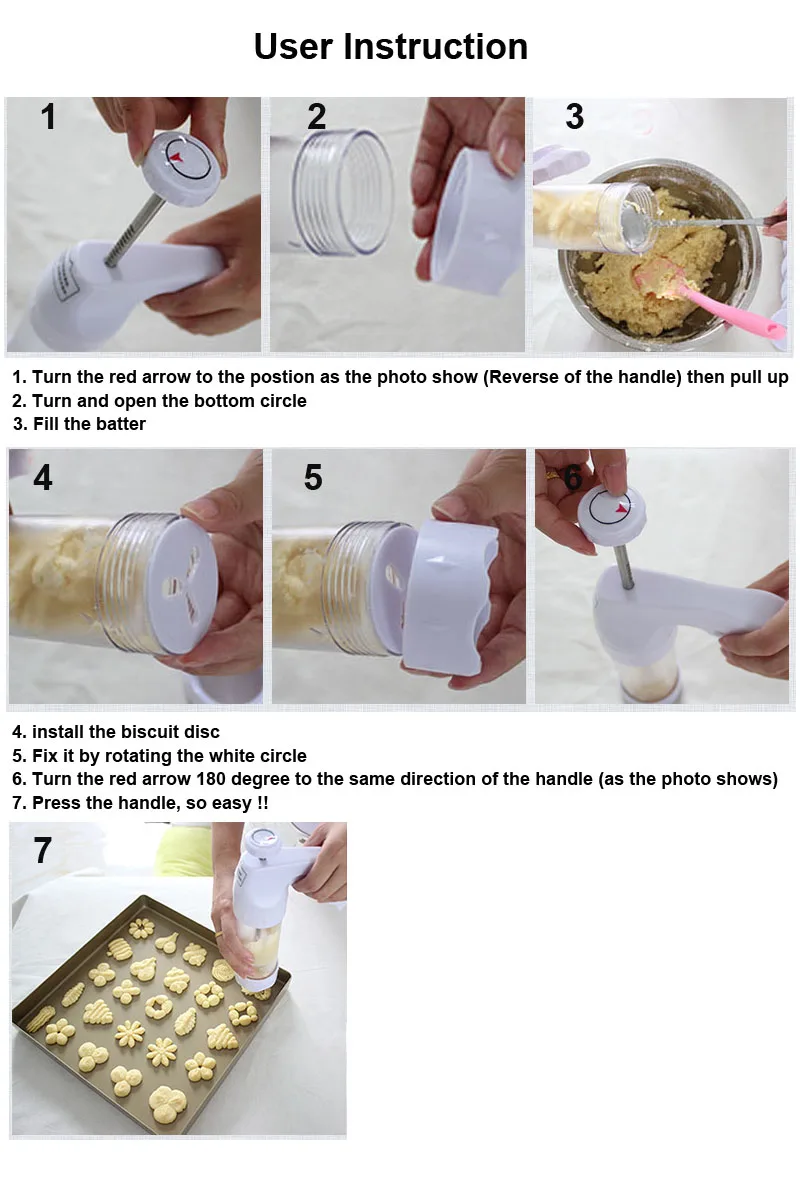 User Instruction

1

2

3

1. Turn the red arrow to the postion as the photo show (Reverse of the handle) then pull up
2. Turn and open the bottom circle
3. Fill the batter

4

5

6

4. install the biscuit disc
5. Fix it by rotating the white circle
6. Turn the red arrow 180 degree to the same direction of the handle (as the photo shows)
7. Press the handle, so easy !!

7