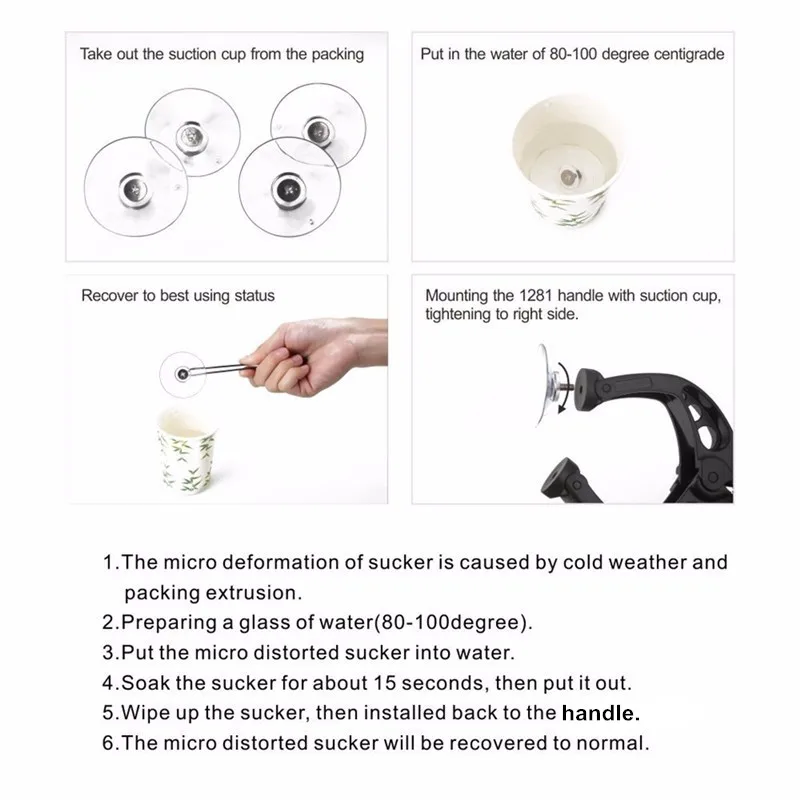 Take out the suction cup from the packing

Put in the water of 80-100 degree centigrade

Recover to best using status

Mounting the 1281 handle with suction cup, tightening to right side.

1.The micro deformation of sucker is caused by cold weather and packing extrusion.
2.Preparing a glass of water(80-100degree).
3.Put the micro distorted sucker into water.
4.Soak the sucker for about 15 seconds, then put it out.
5.Wipe up the sucker, then installed back to the handle.
6.The micro distorted sucker will be recovered to normal.