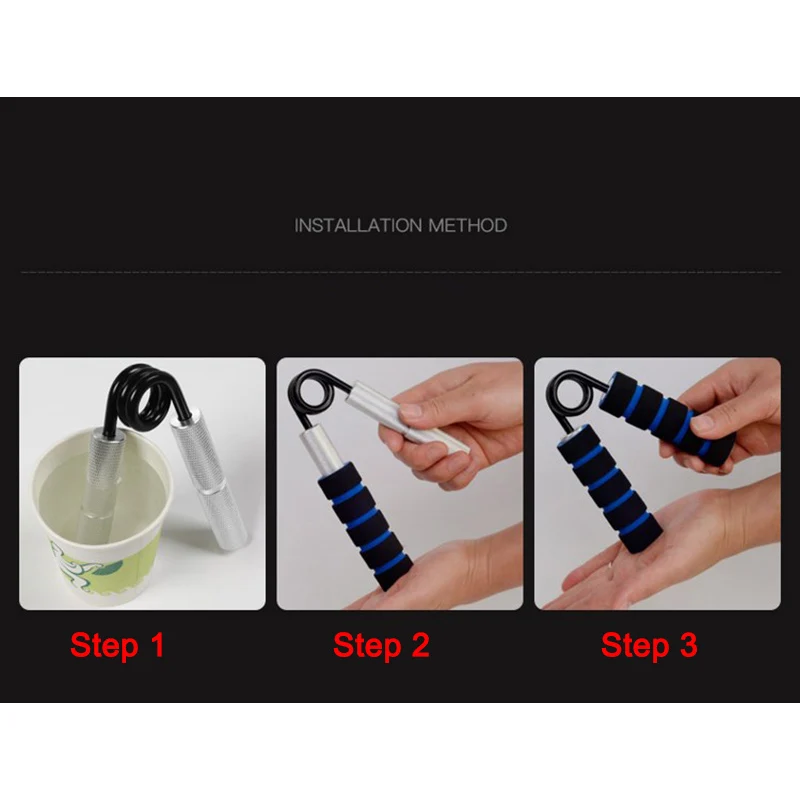 INSTALLATION METHOD

Step 1

Step 2

Step 3