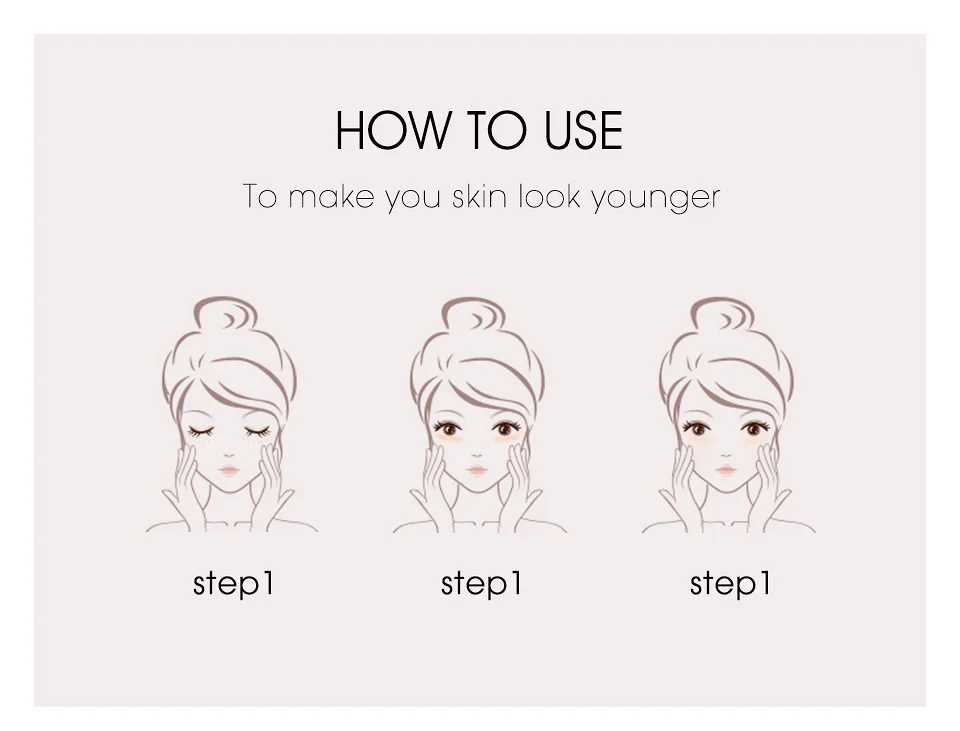 HOW TO USE

To make you skin look younger

step1

step1

step1