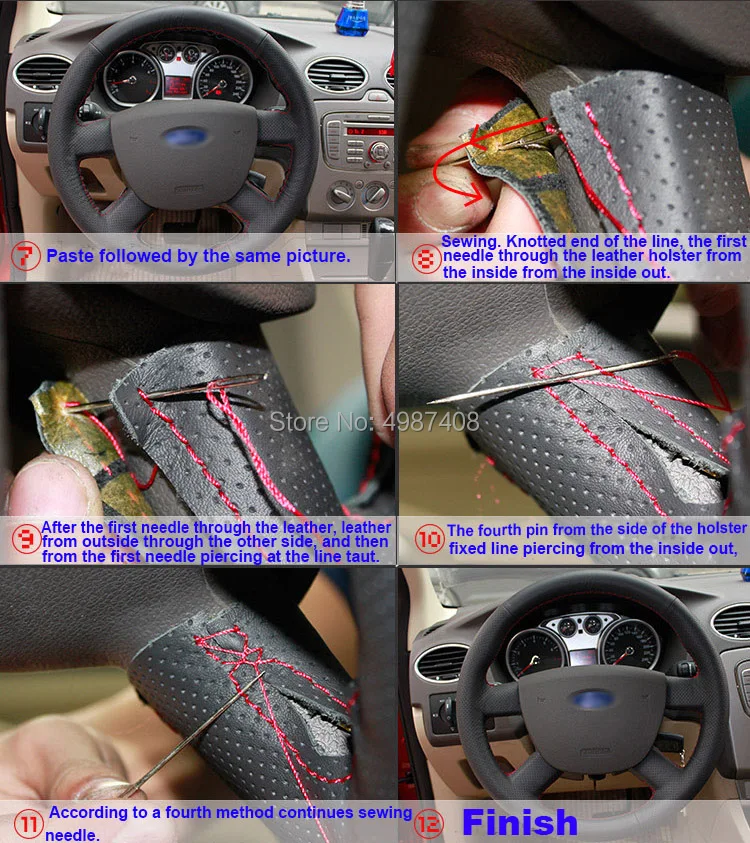 7 Paste followed by the same picture.

8 Sewing. Knotted end of the line, the first needle through the leather holster from the inside from the inside out.

Store No: 4987408

9 After the first needle through the leather, leather from outside through the other side, and then from the first needle piercing at the line taut.

10 The fourth pin from the side of the holster fixed line piercing from the inside out,

11 According to a fourth method continues sewing needle.

12 Finish