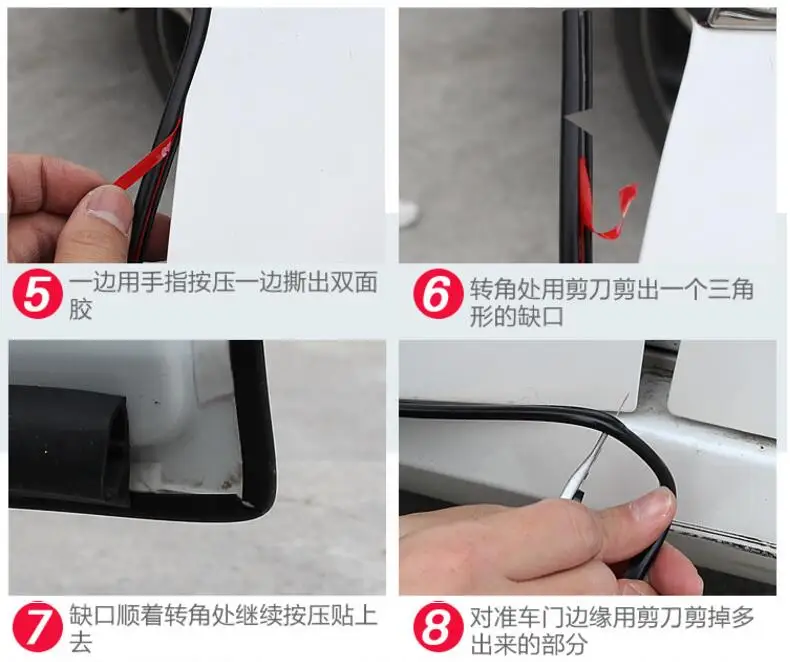 5 一边用手指按压一边撕出双面胶

6 转角处用剪刀剪出一个三角形的缺口

7 缺口顺着转角处继续按压贴上去

8 对准车门边缘用剪刀剪掉多出来的部分