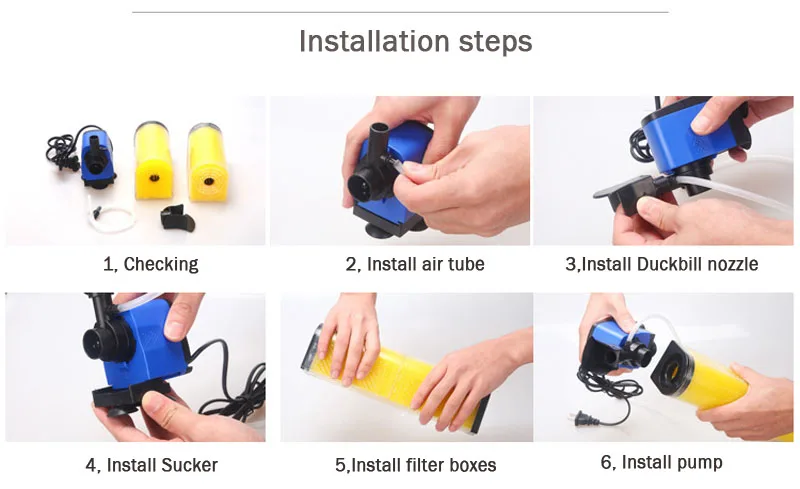 Installation steps

1, Checking

2, Install air tube

3,Install Duckbill nozzle

4, Install Sucker

5,Install filter boxes

6, Install pump