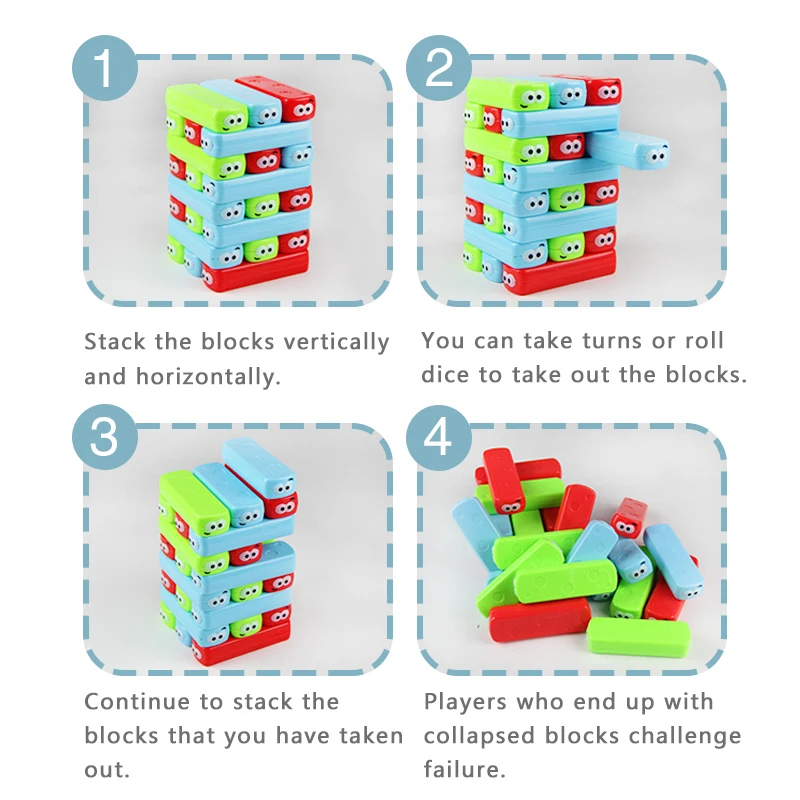 1

Stack the blocks vertically and horizontally.

2

You can take turns or roll dice to take out the blocks.

3

Continue to stack the blocks that you have taken out.

4

Players who end up with collapsed blocks challenge failure.