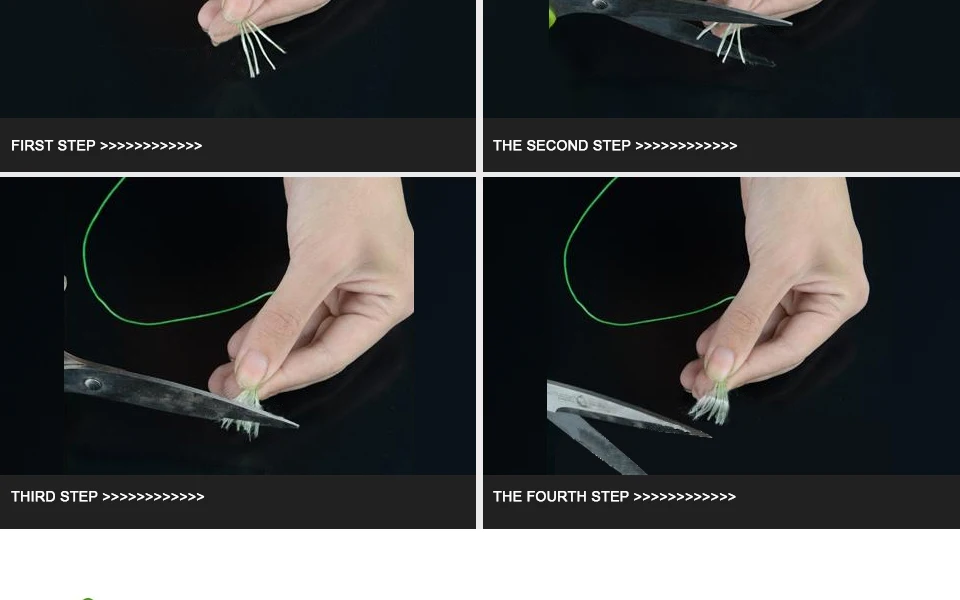 FIRST STEP >>>>>>>>>>>>

THE SECOND STEP >>>>>>>>>>>>

THIRD STEP >>>>>>>>>>>>

THE FOURTH STEP >>>>>>>>>>>>