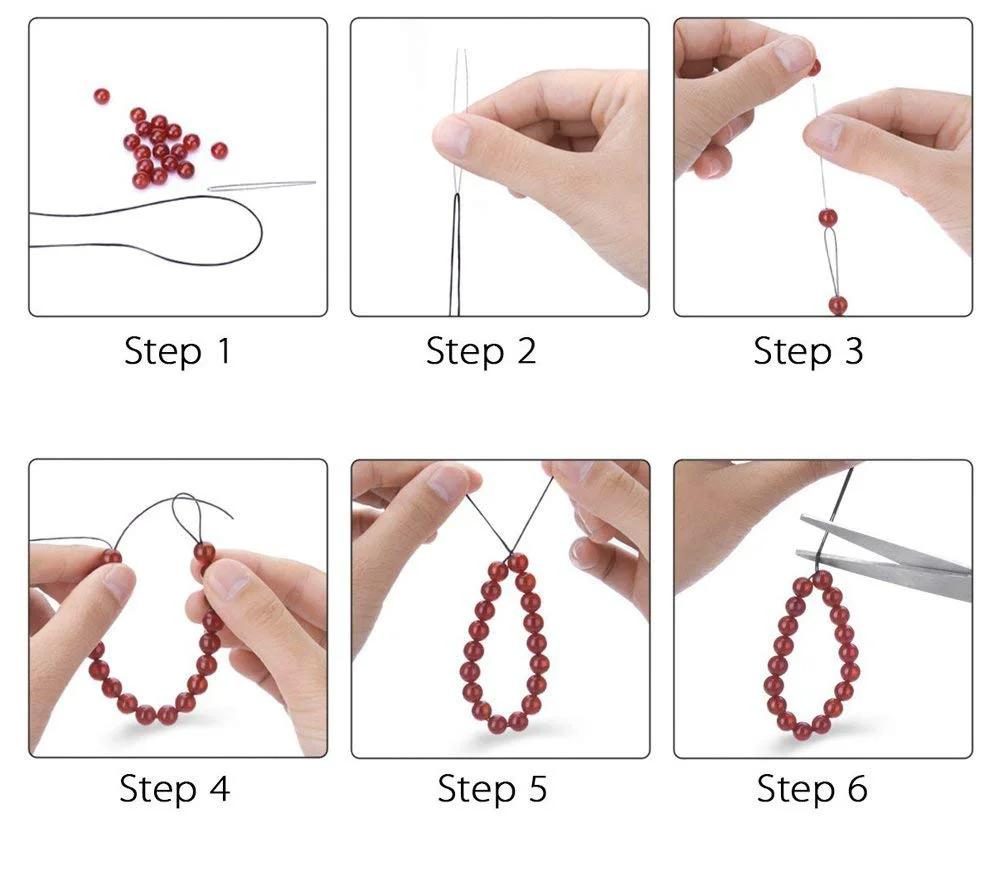 Step 1

Step 2

Step 3

Step 4

Step 5

Step 6