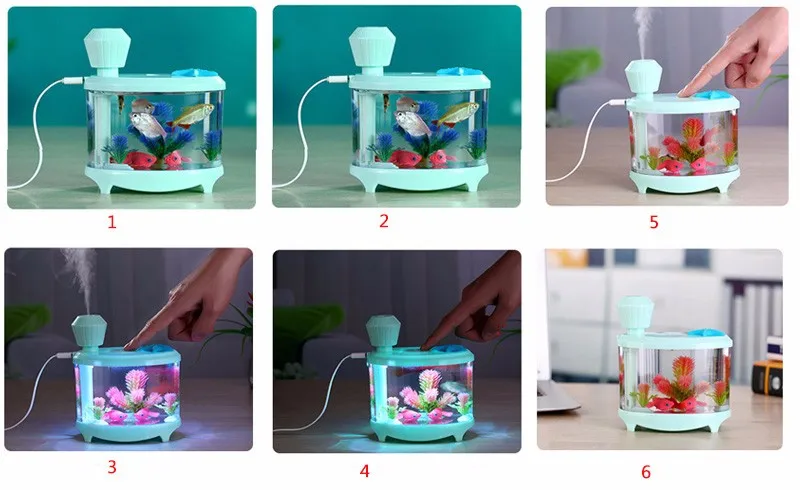 1

2

5

3

4

6