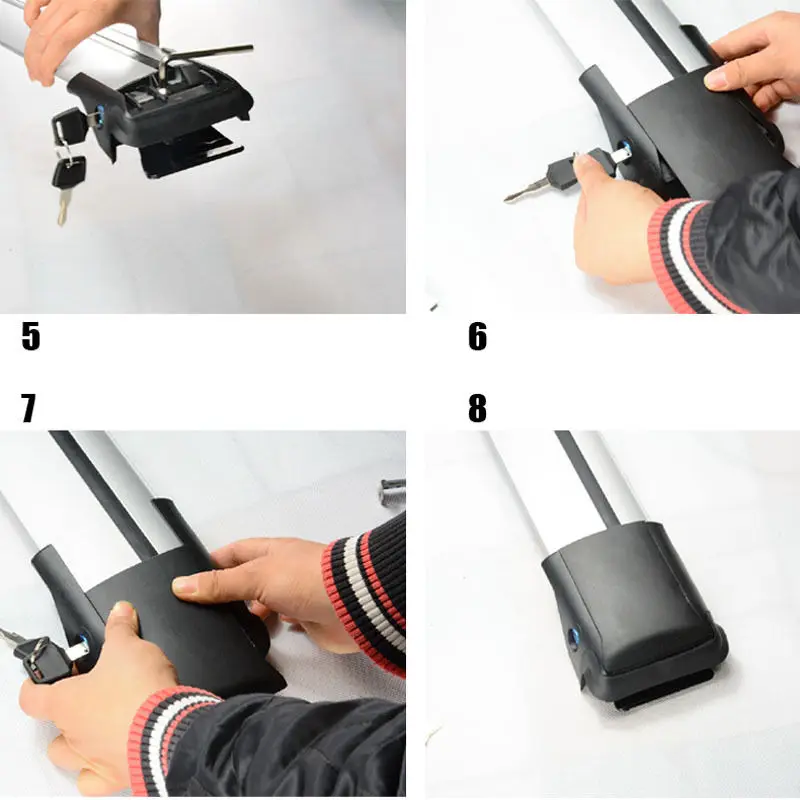 5

6

7

8