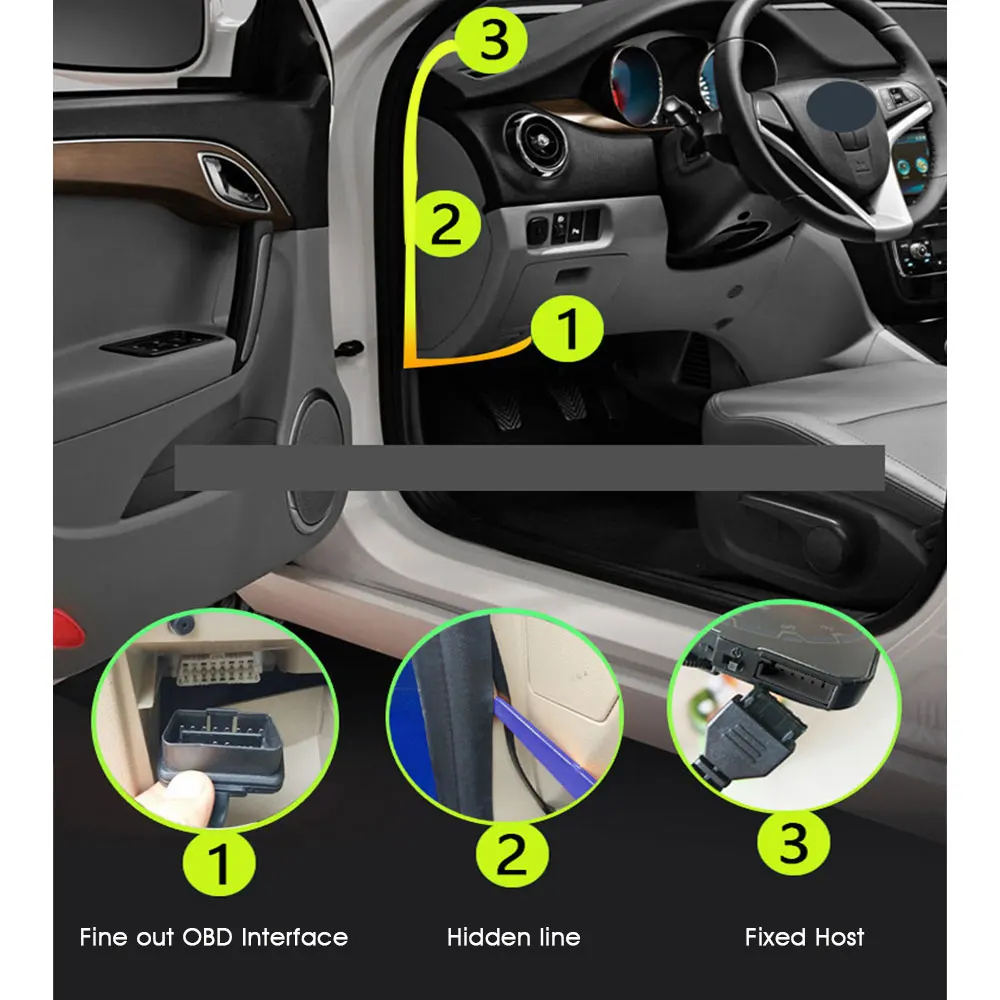 3

2

1

1

2

3

Fine out OBD Interface

Hidden line

Fixed Host