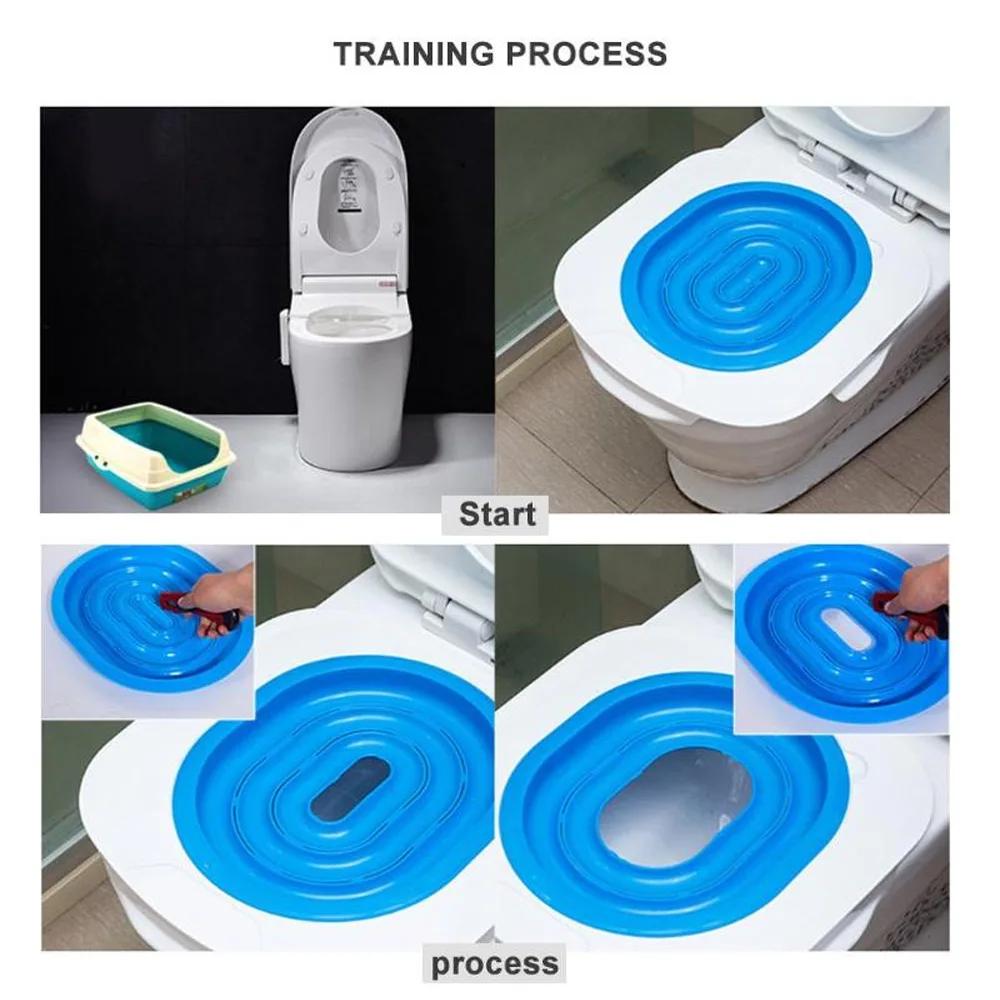 TRAINING PROCESS

Start

process