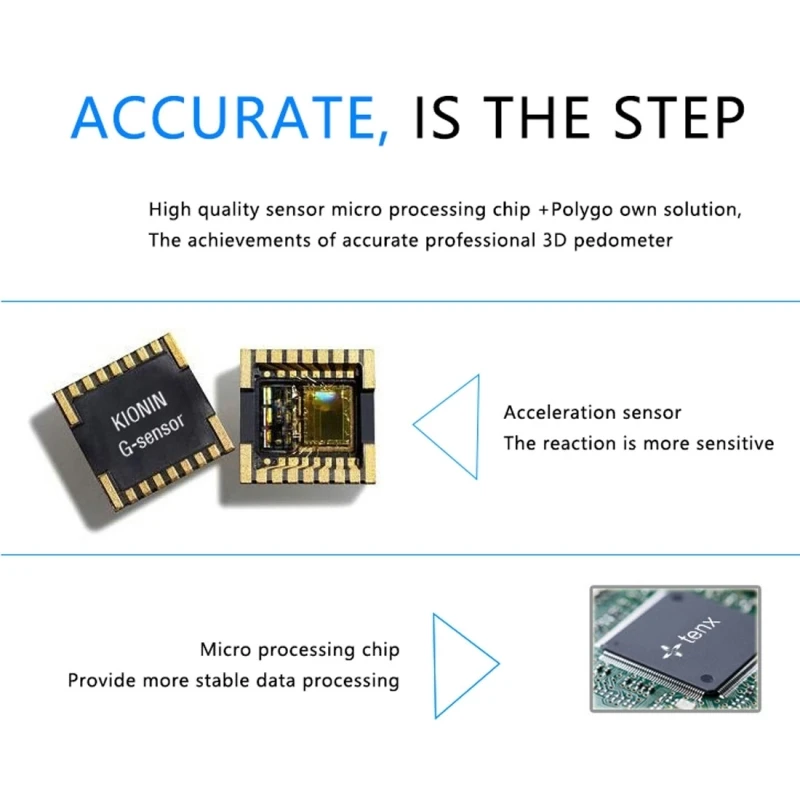 ACCURATE, IS THE STEP

High quality sensor micro processing chip +Polygo own solution,
The achievements of accurate professional 3D pedometer

KIONIN
G-sensor

Acceleration sensor
The reaction is more sensitive

Micro processing chip
Provide more stable data processing

tenx